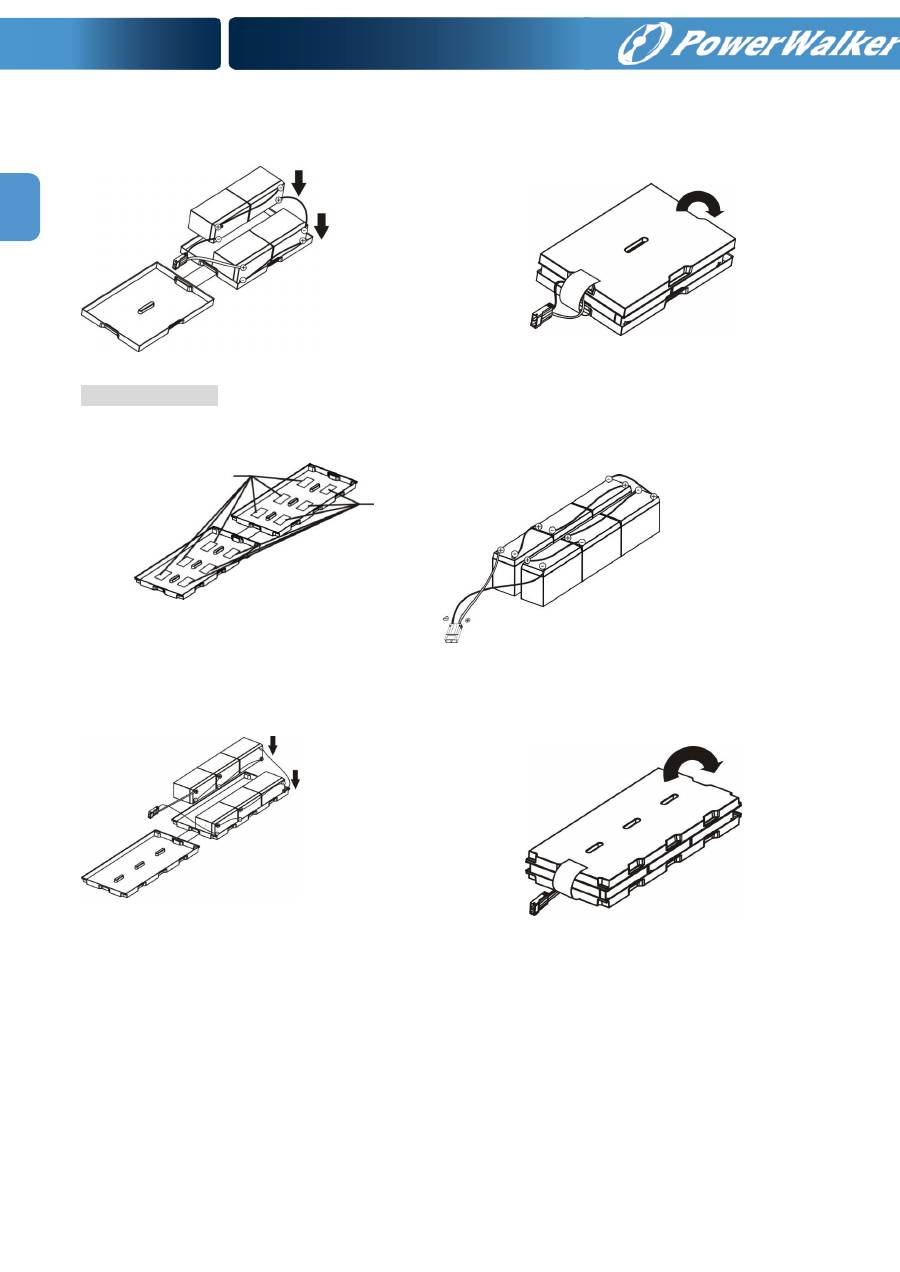 PowerWalker