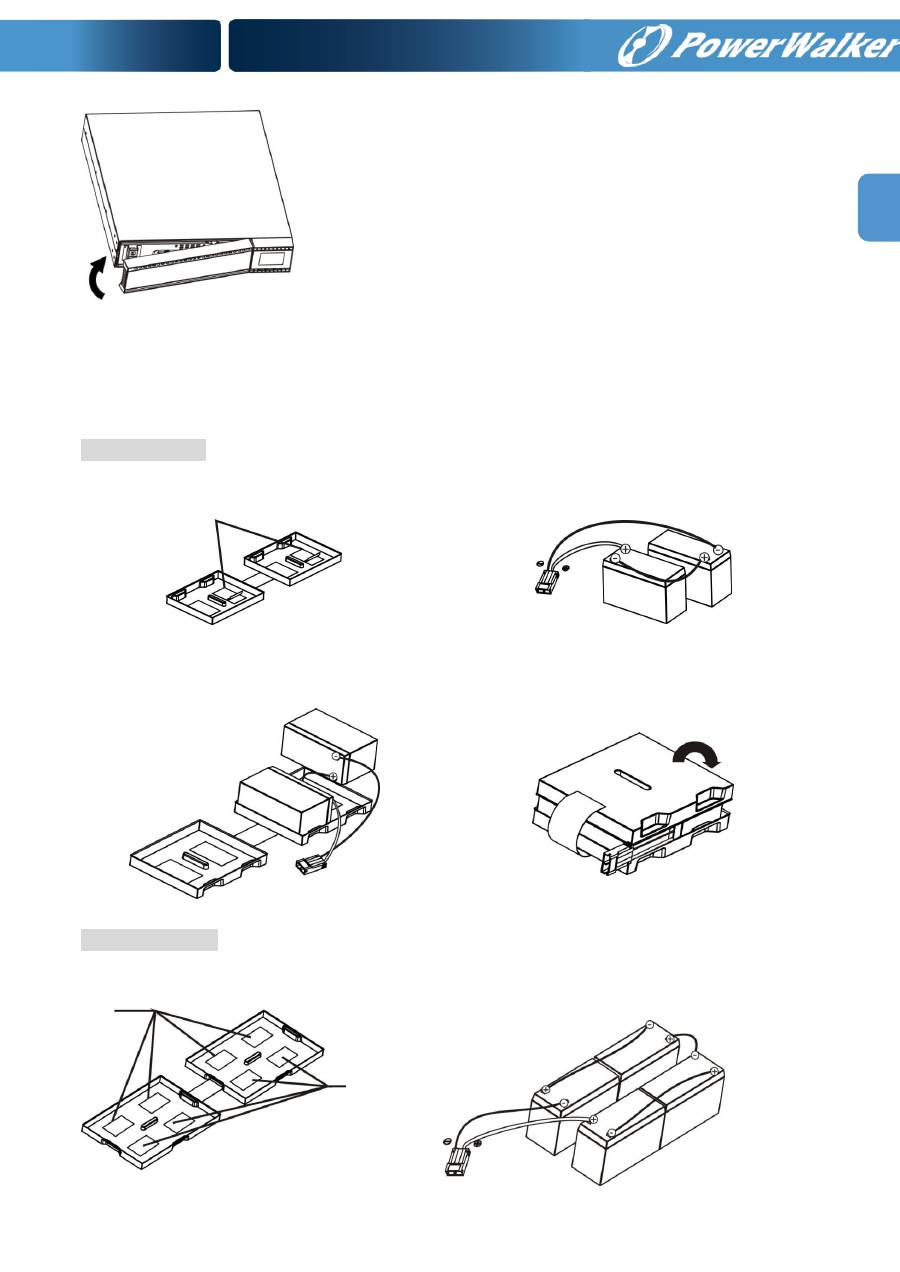 PowerWalker