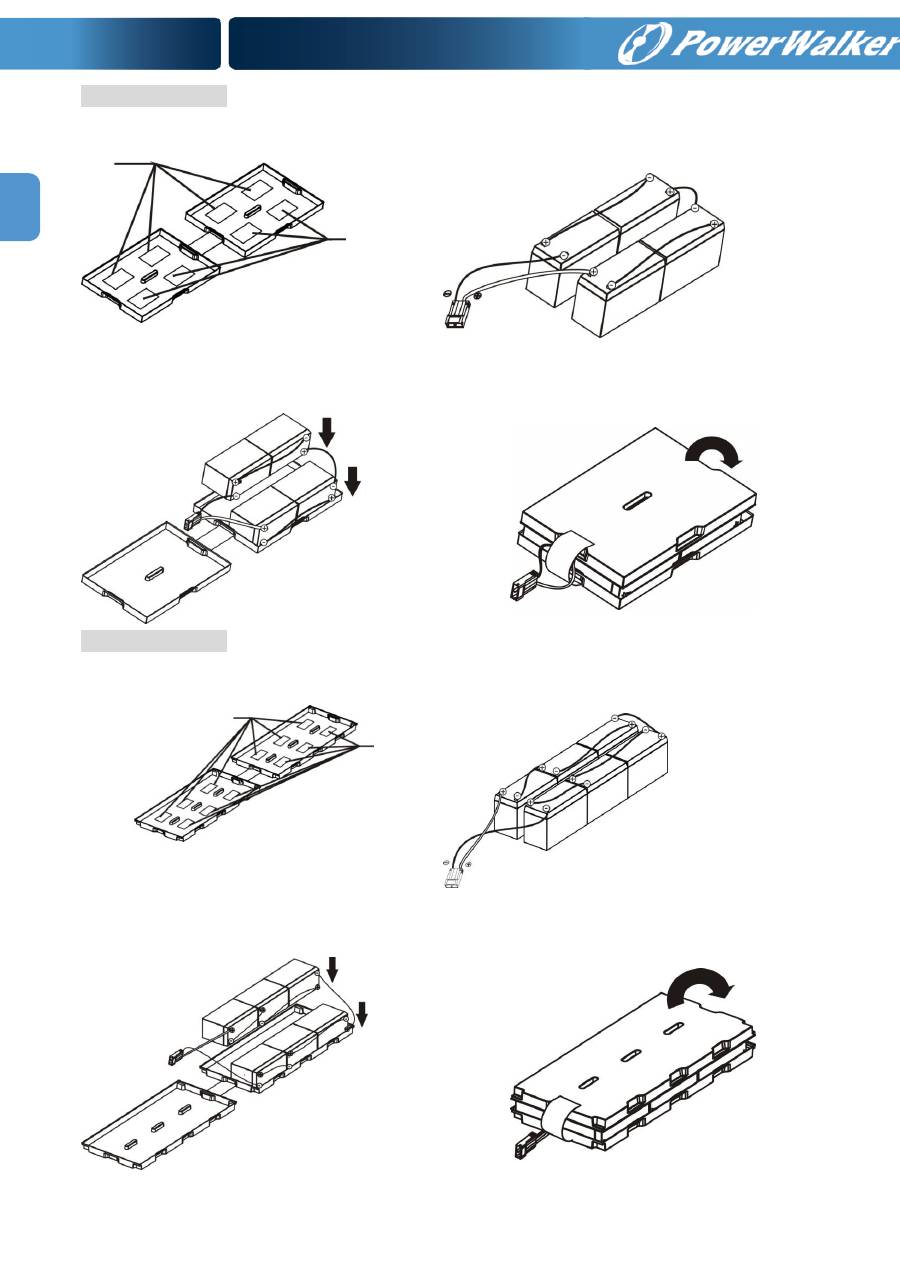 PowerWalker