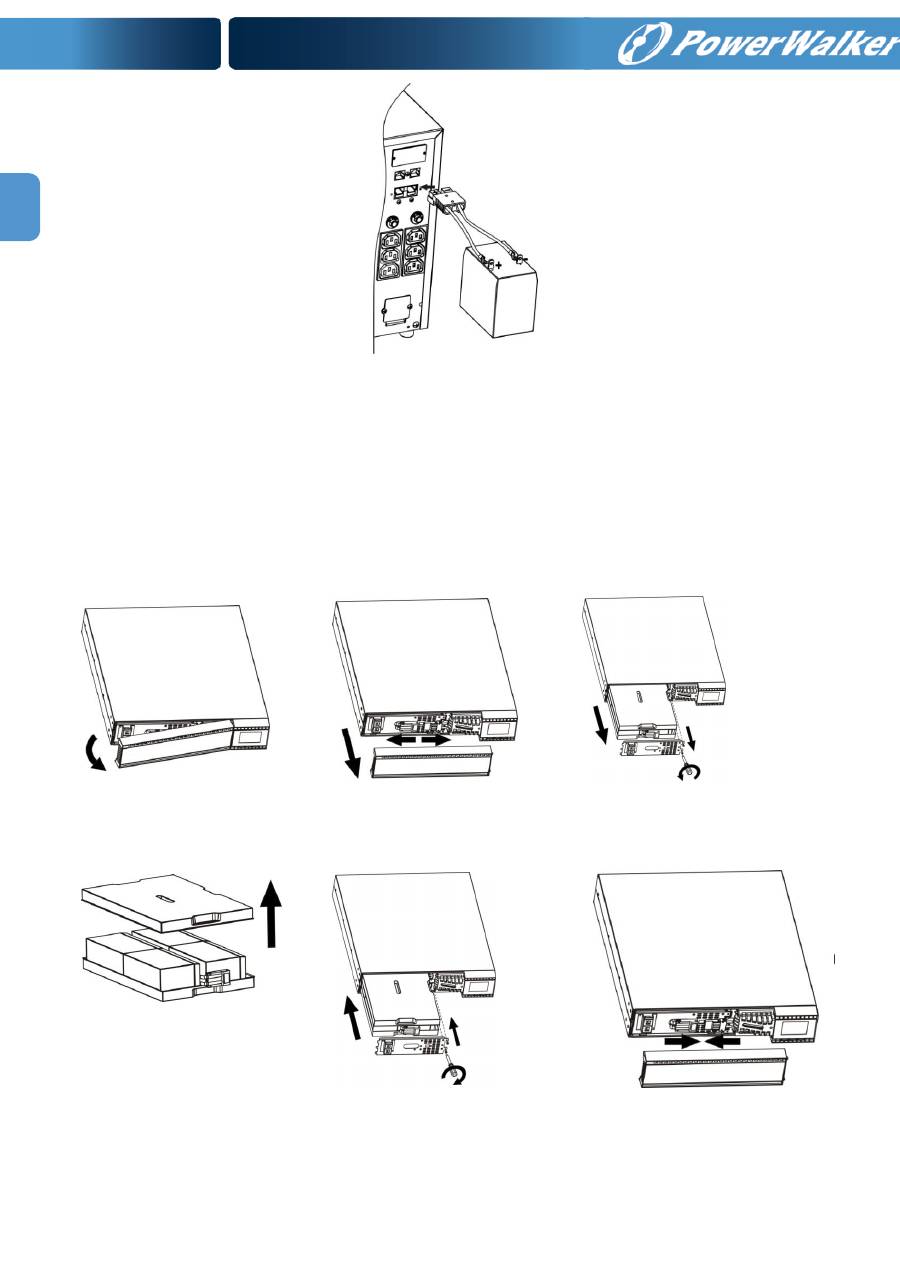 PowerWalker