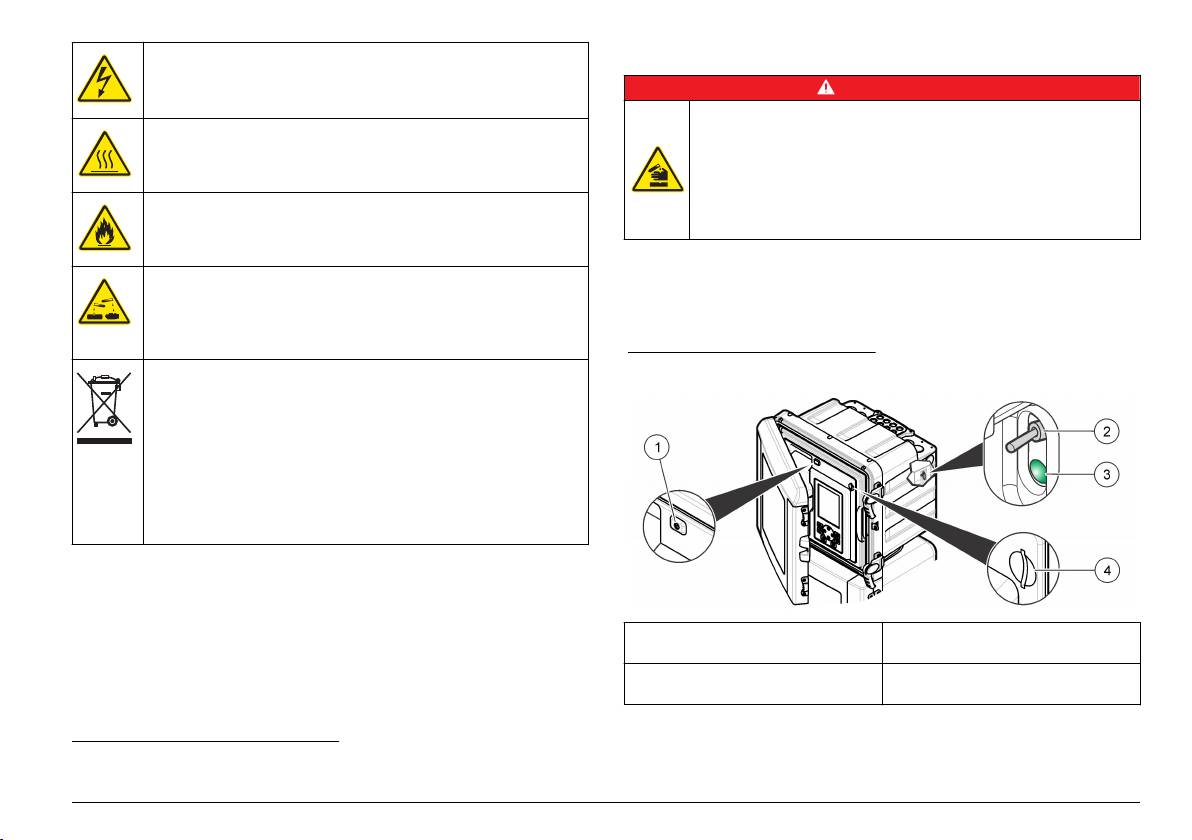 1

2

3

4