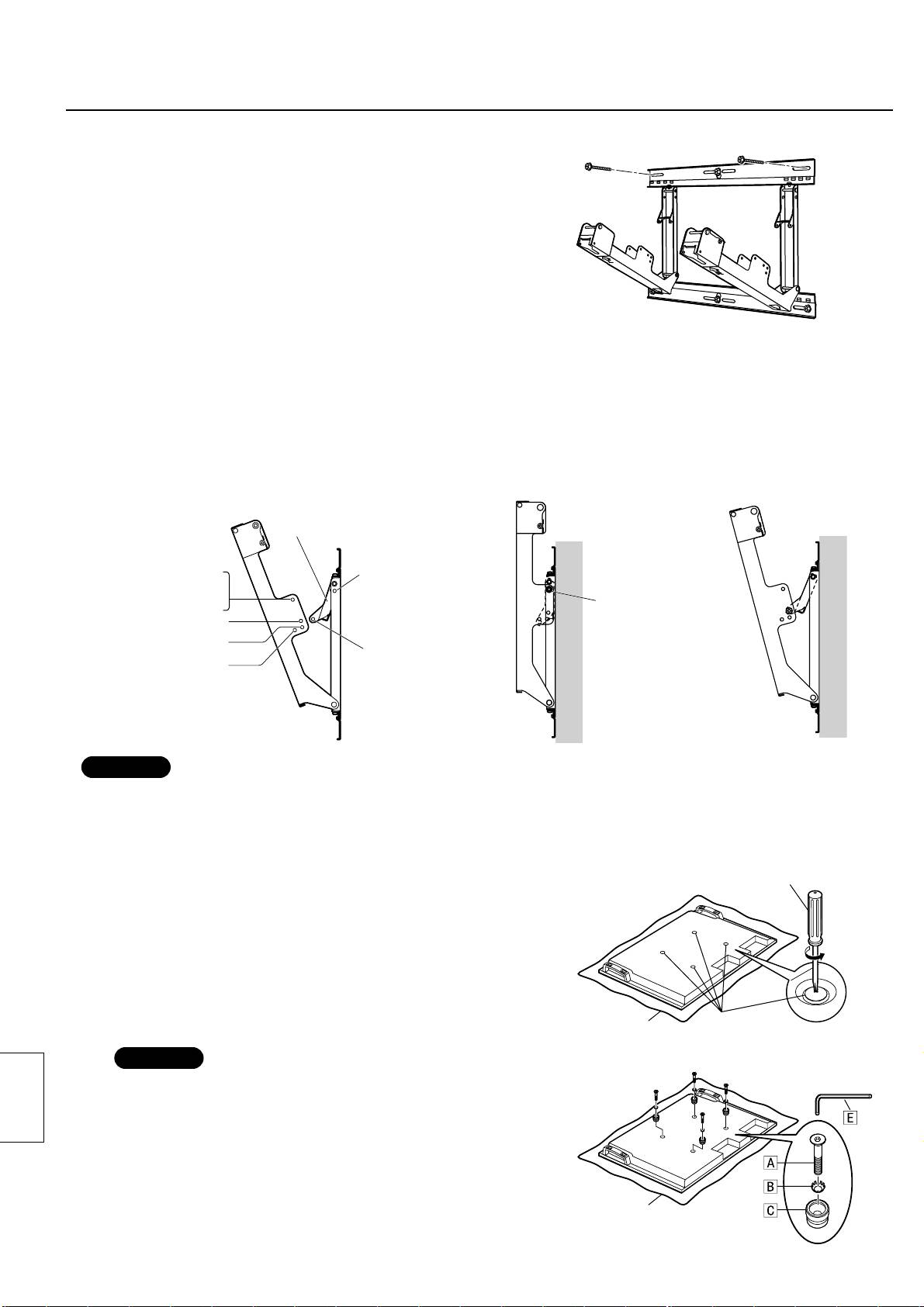 E

A

B

C