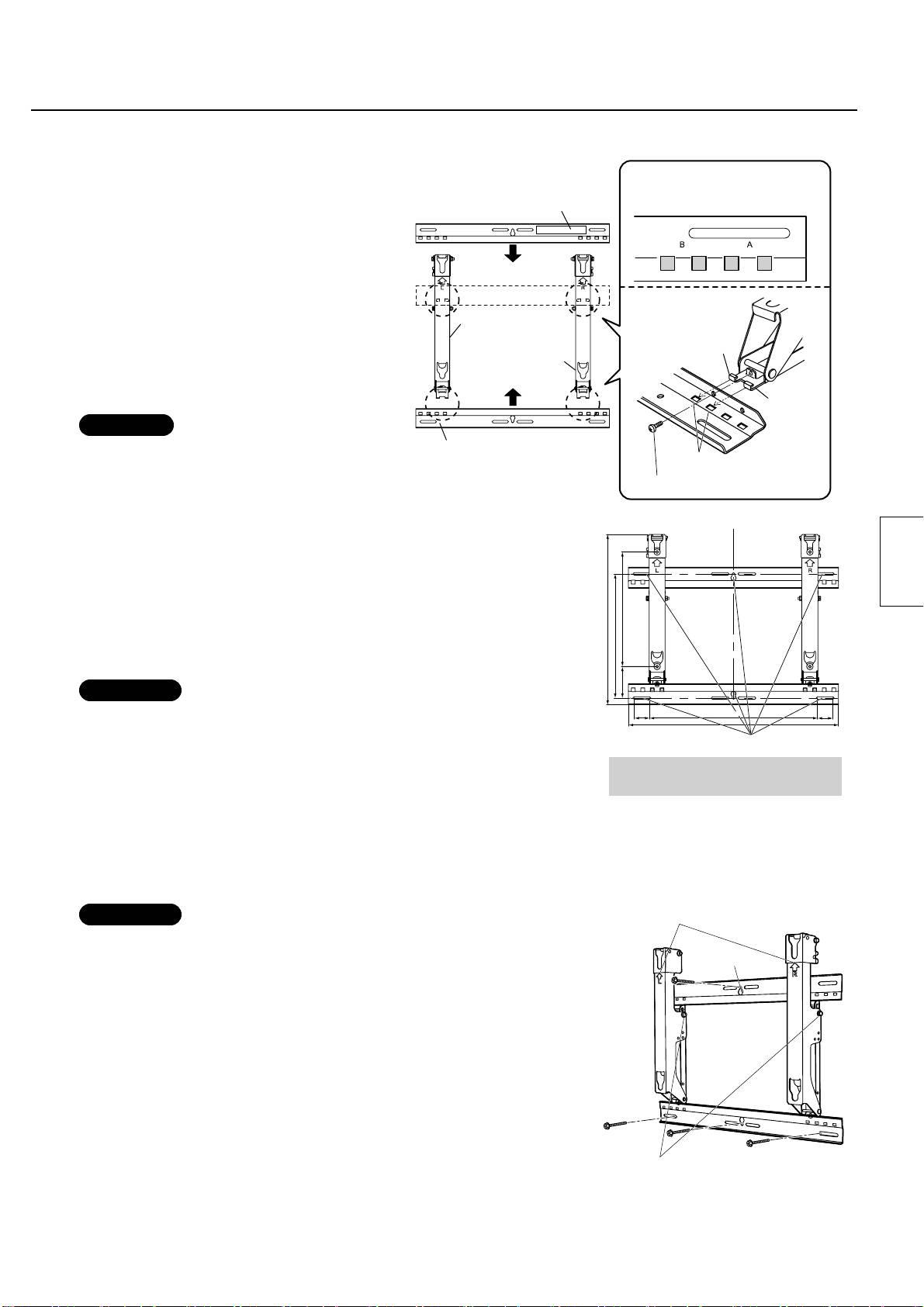 B

A

L

R

L

R