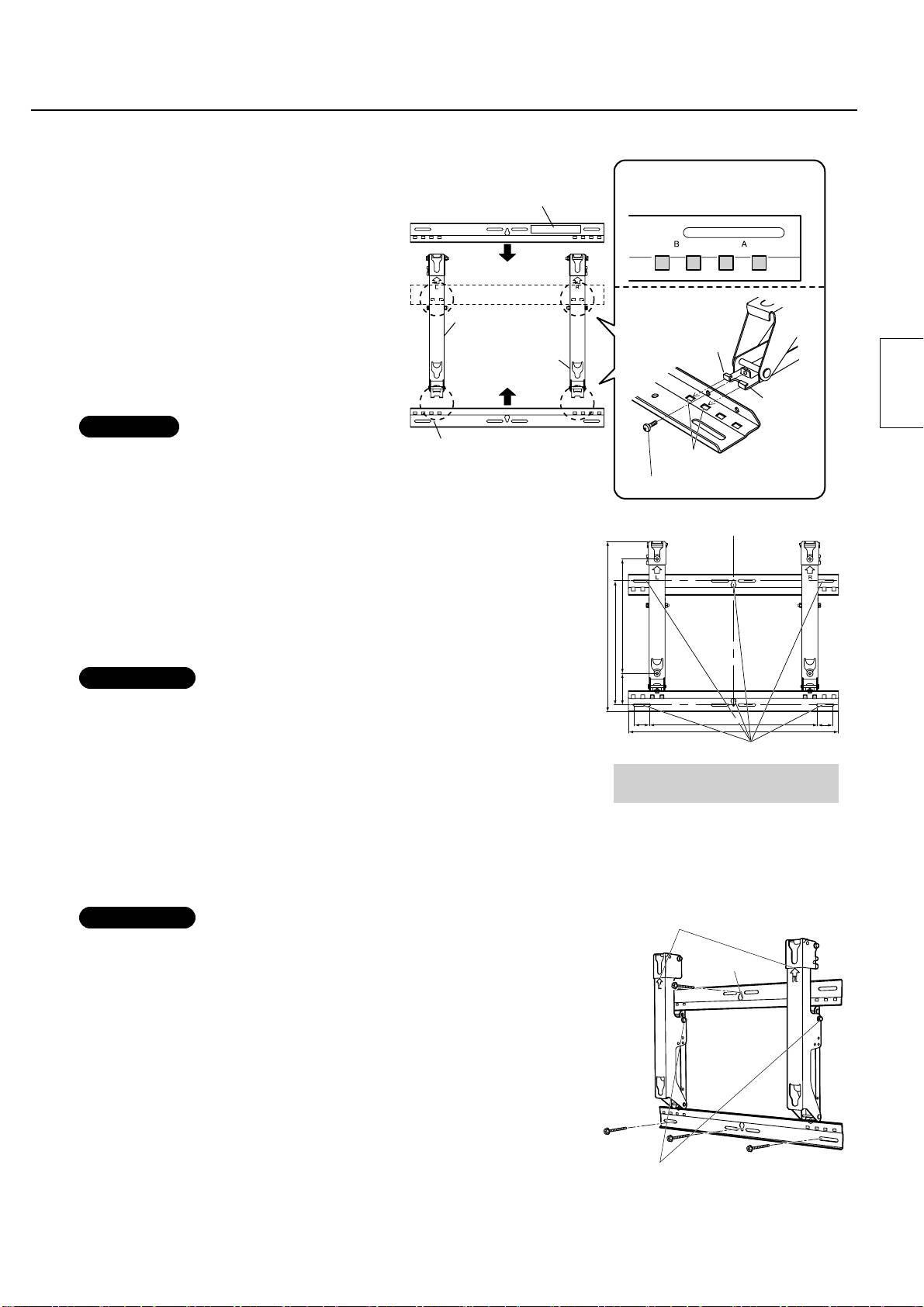 B

A

L

R

L

R

L

R