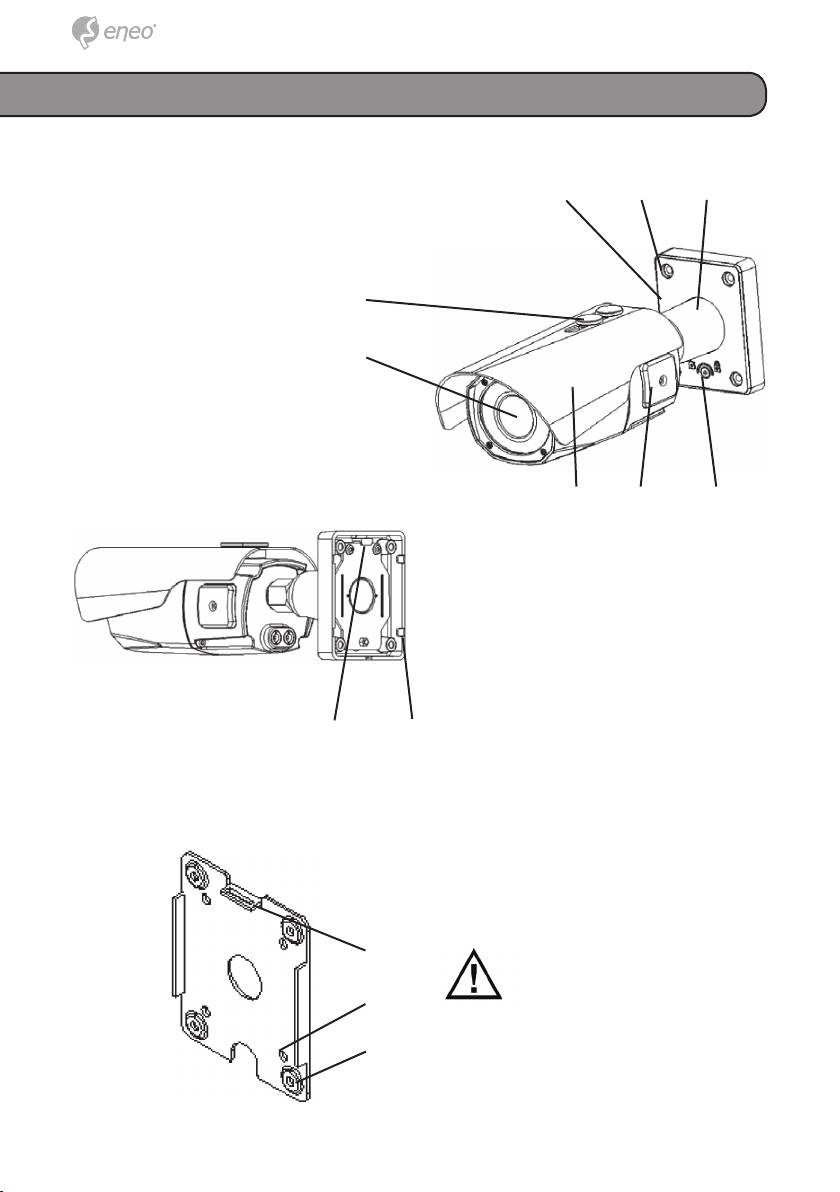 eneo