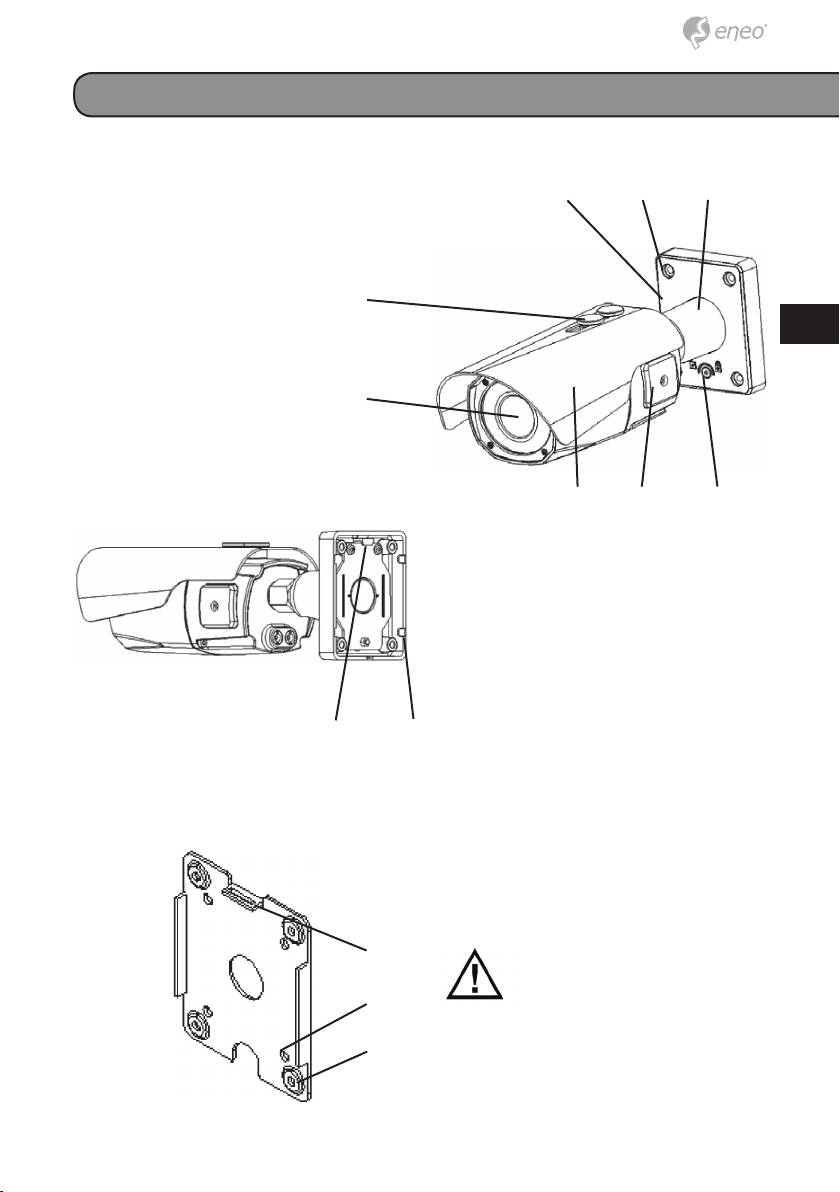 eneo