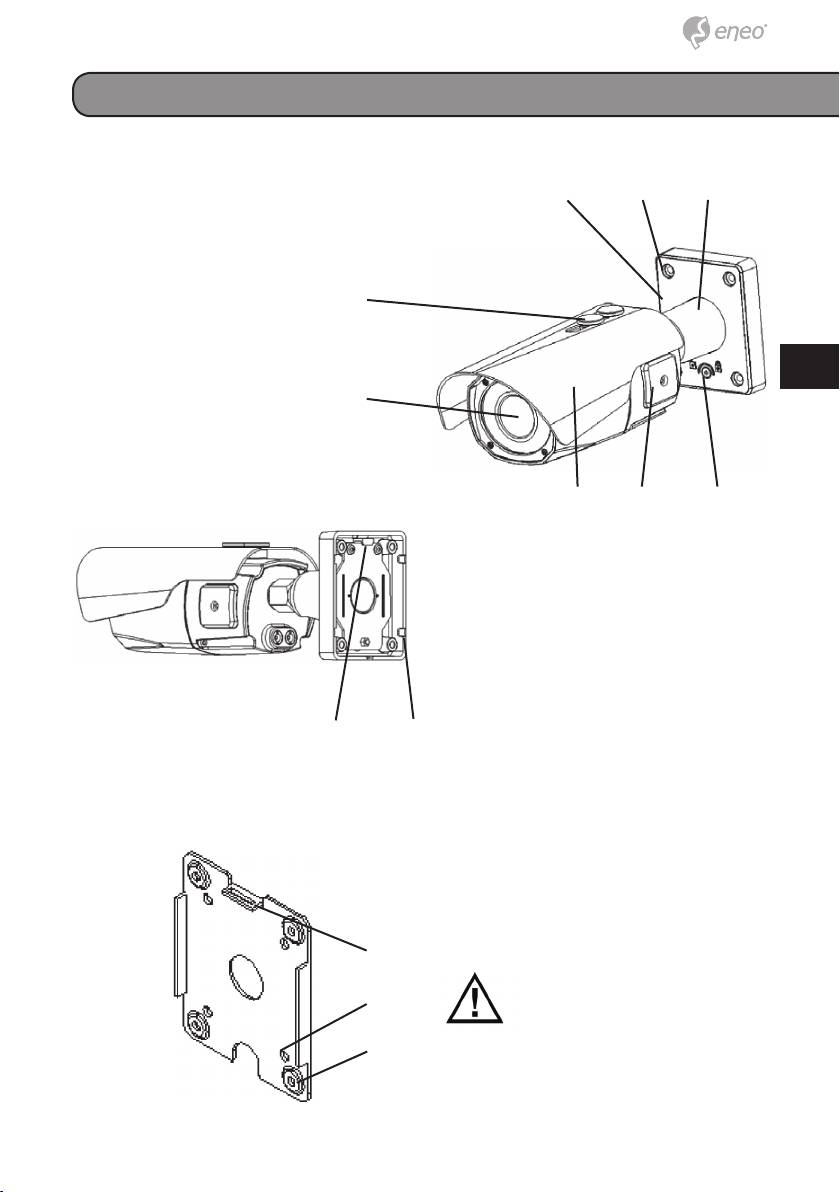 eneo