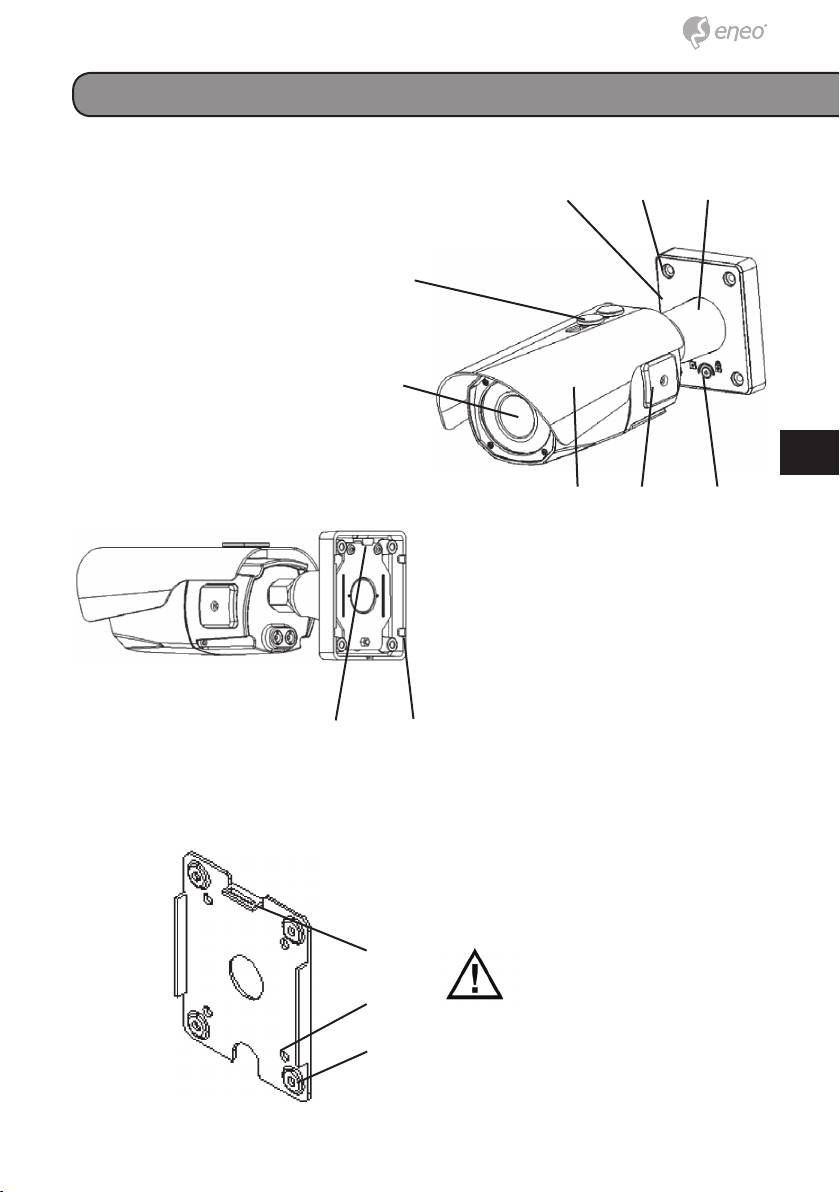 eneo