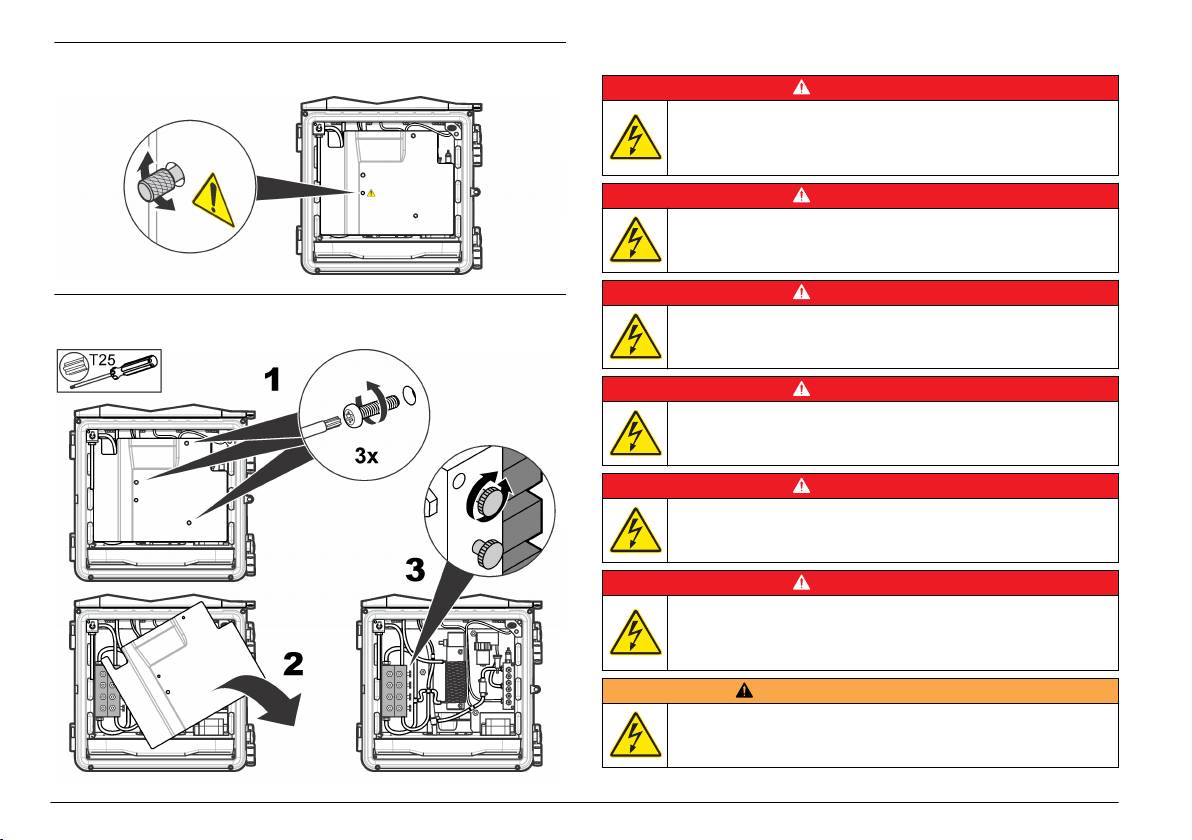 T25

1

3x

2

3