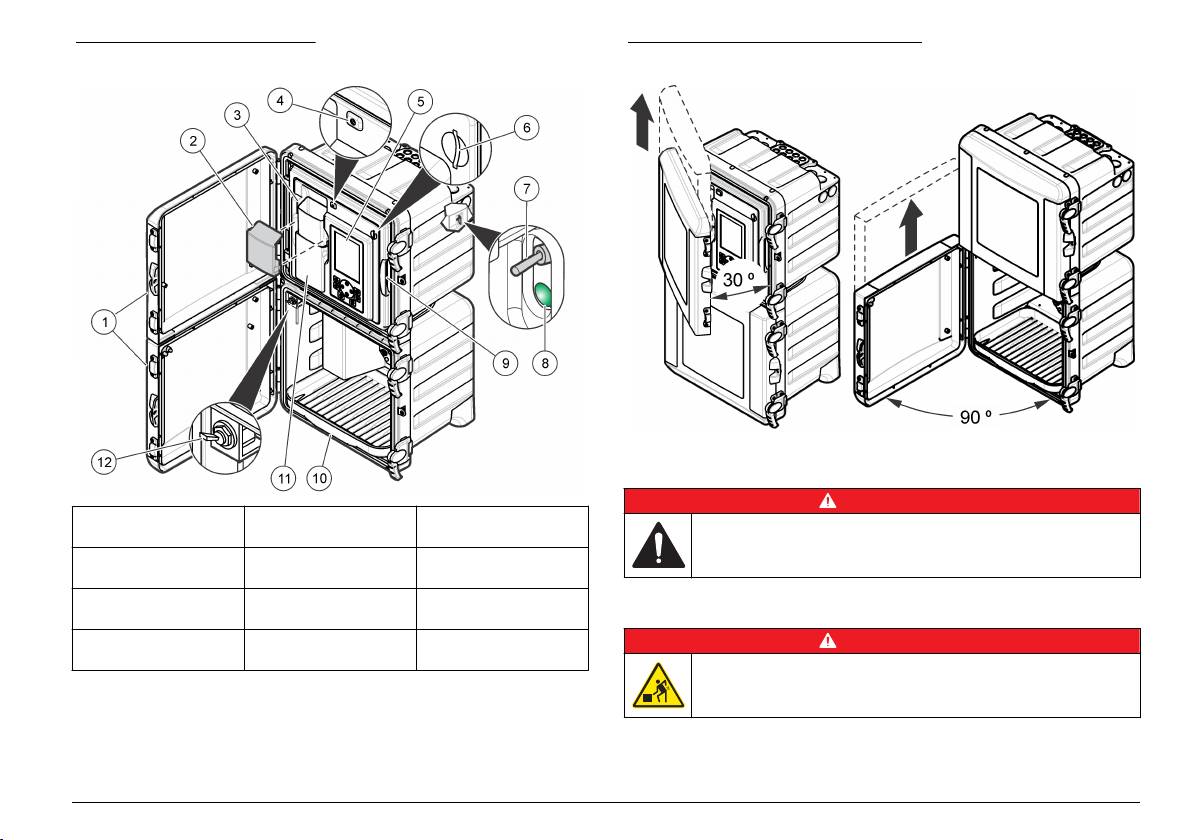 4

5

3

6

2

7

1

9

8

12

11

10

30 º

90 º