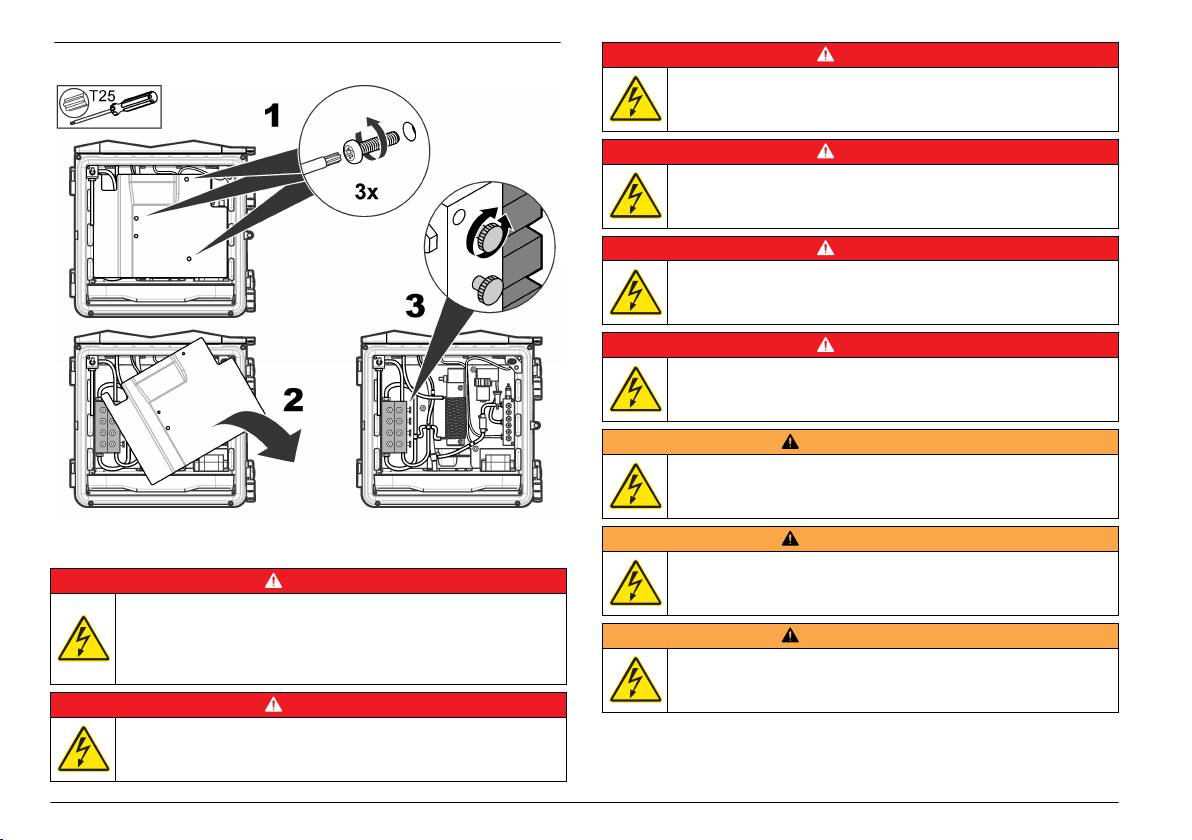 T25

1

3x

3

2