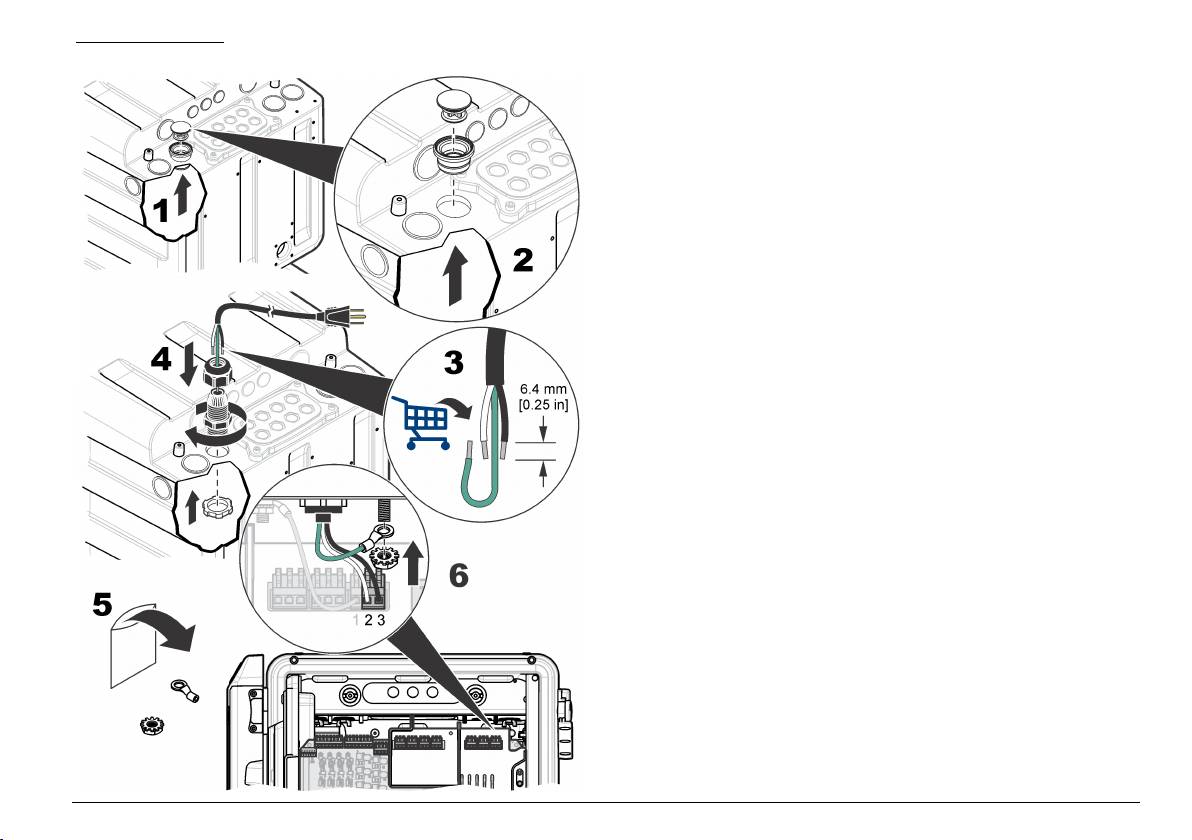 1

2

4

3

6.4 mm
[0.25 in]

6

5

1 2 3