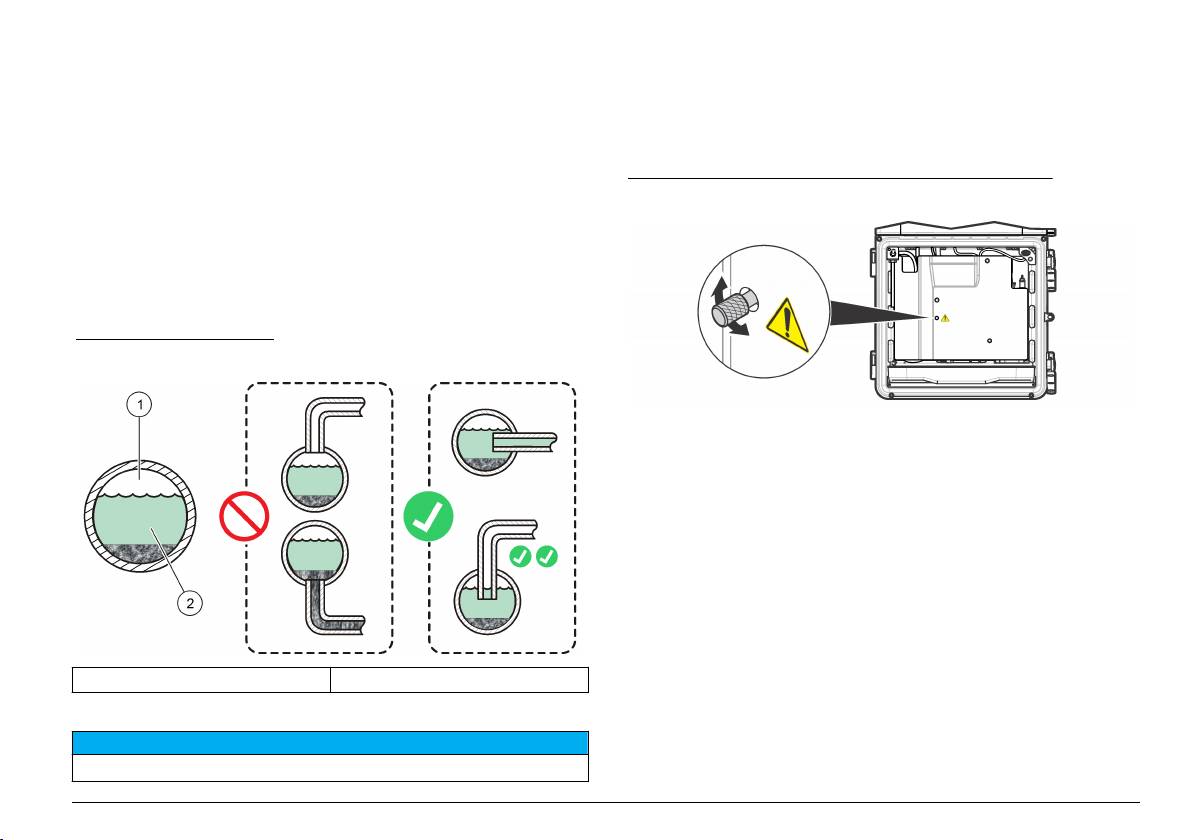 1

2