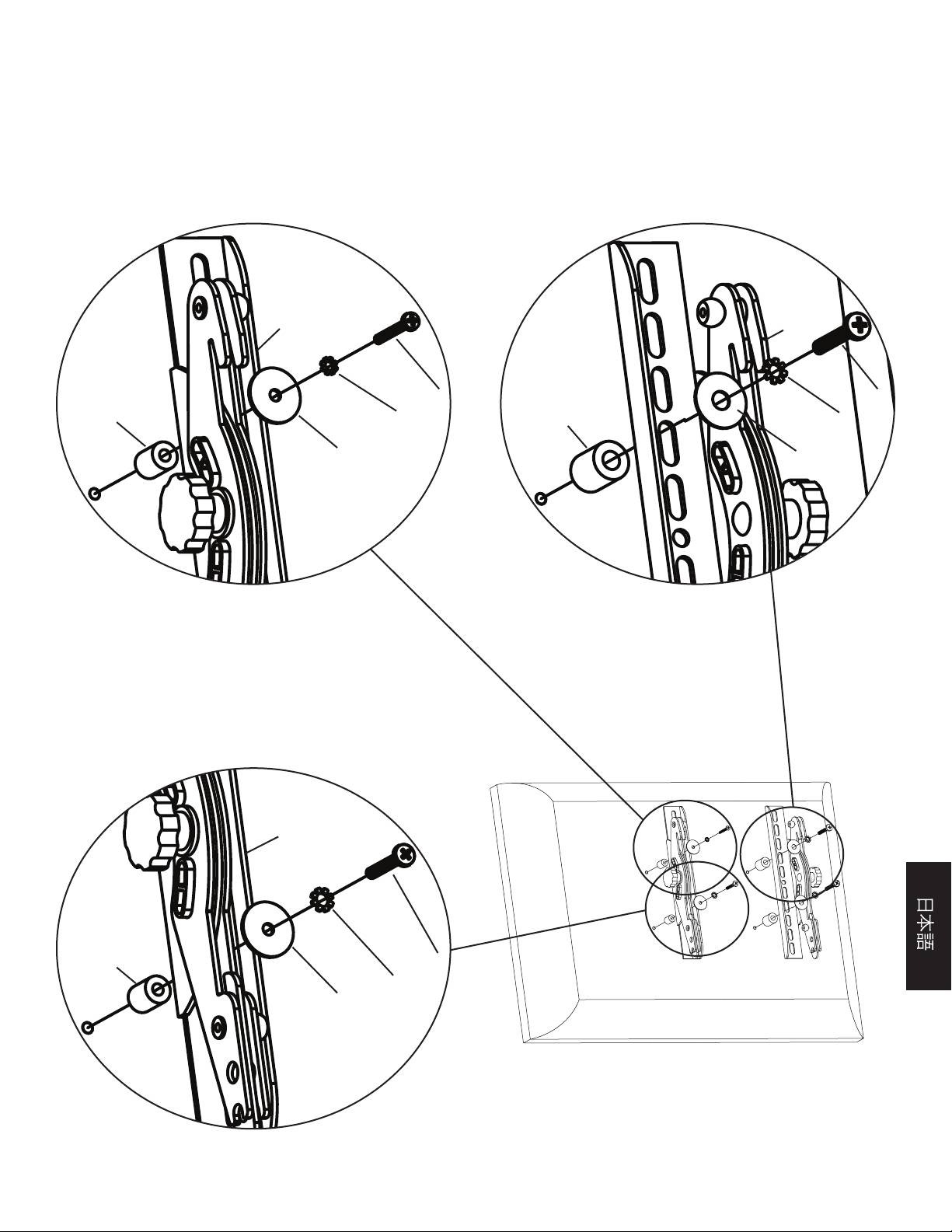 日本語