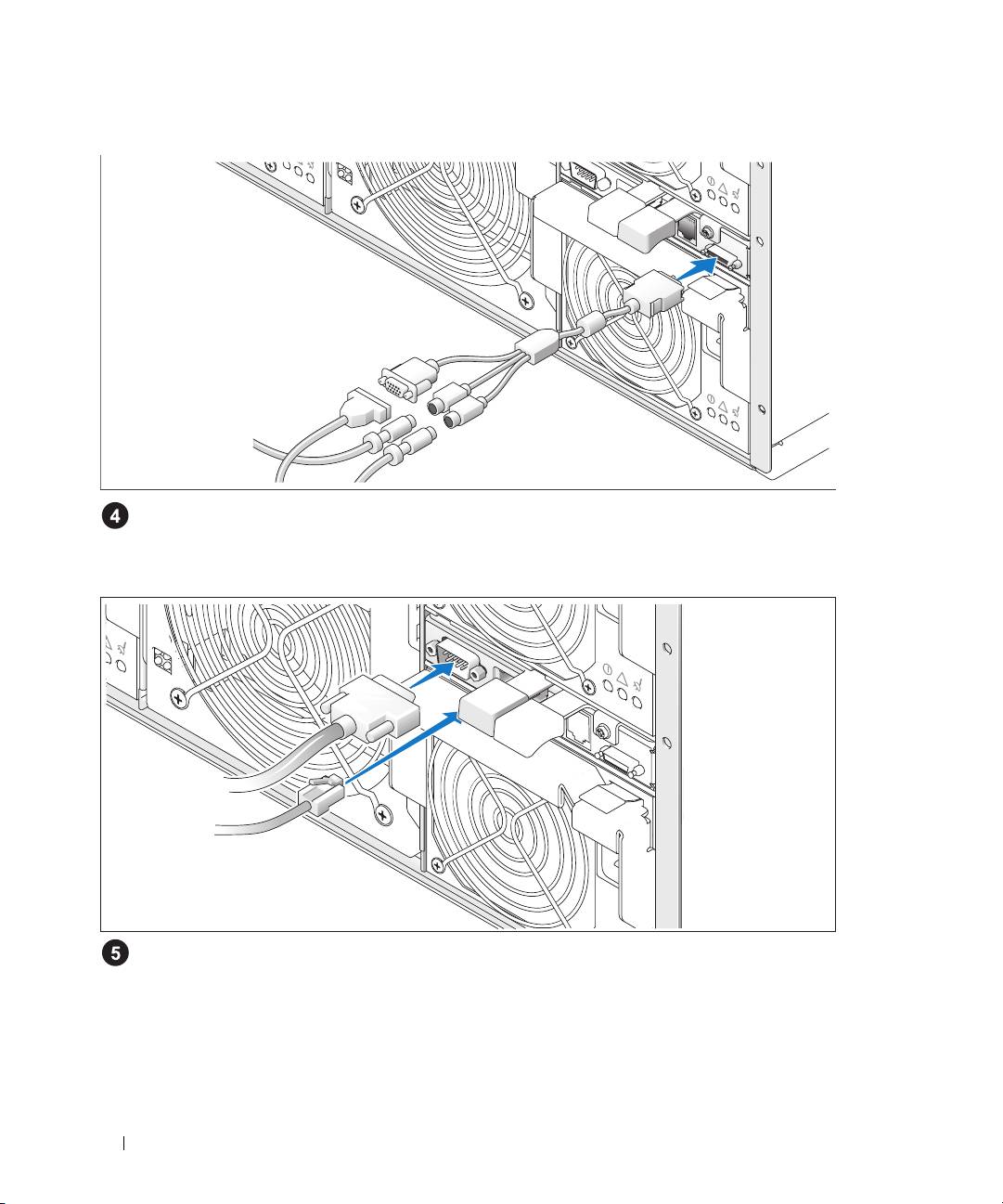 4

5