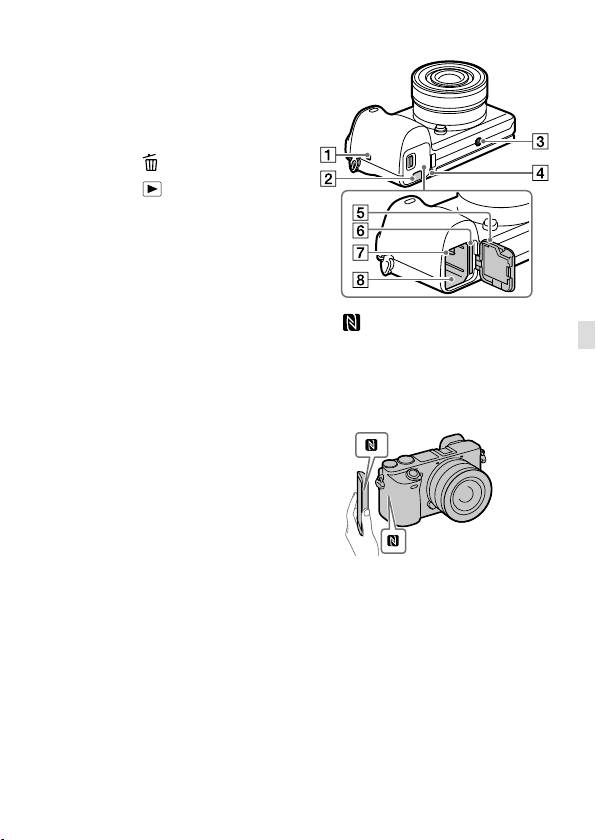 1
2
3
4
5
6
7
8