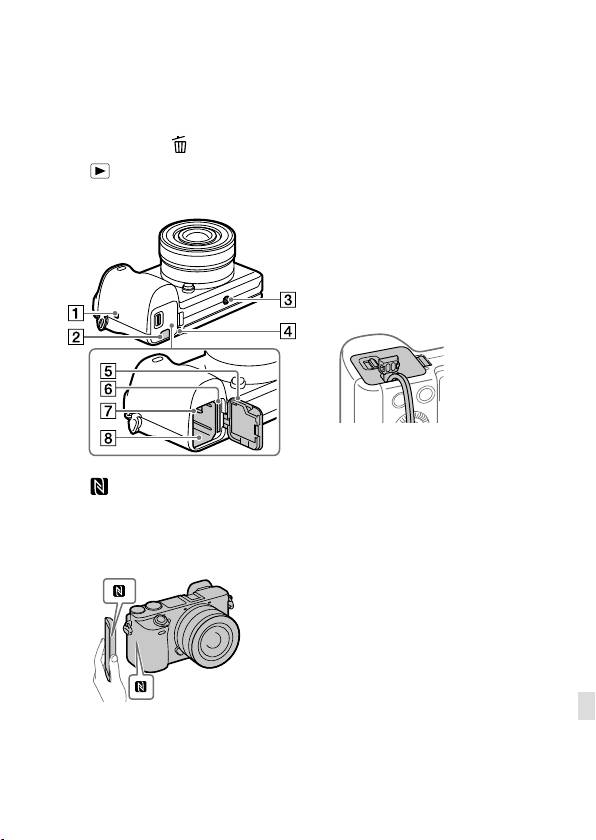 1
2
3
4
5
6
7
8