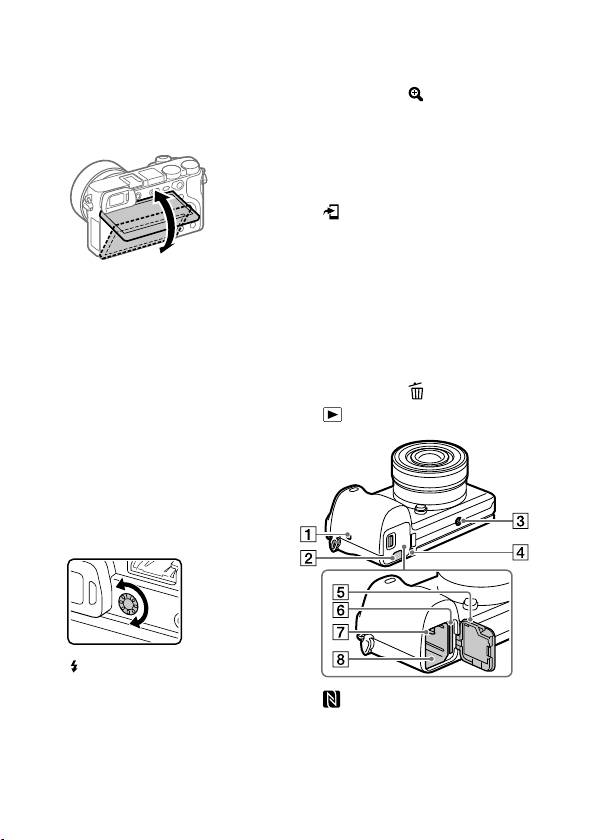 1
2
3
4
5
6
7
8