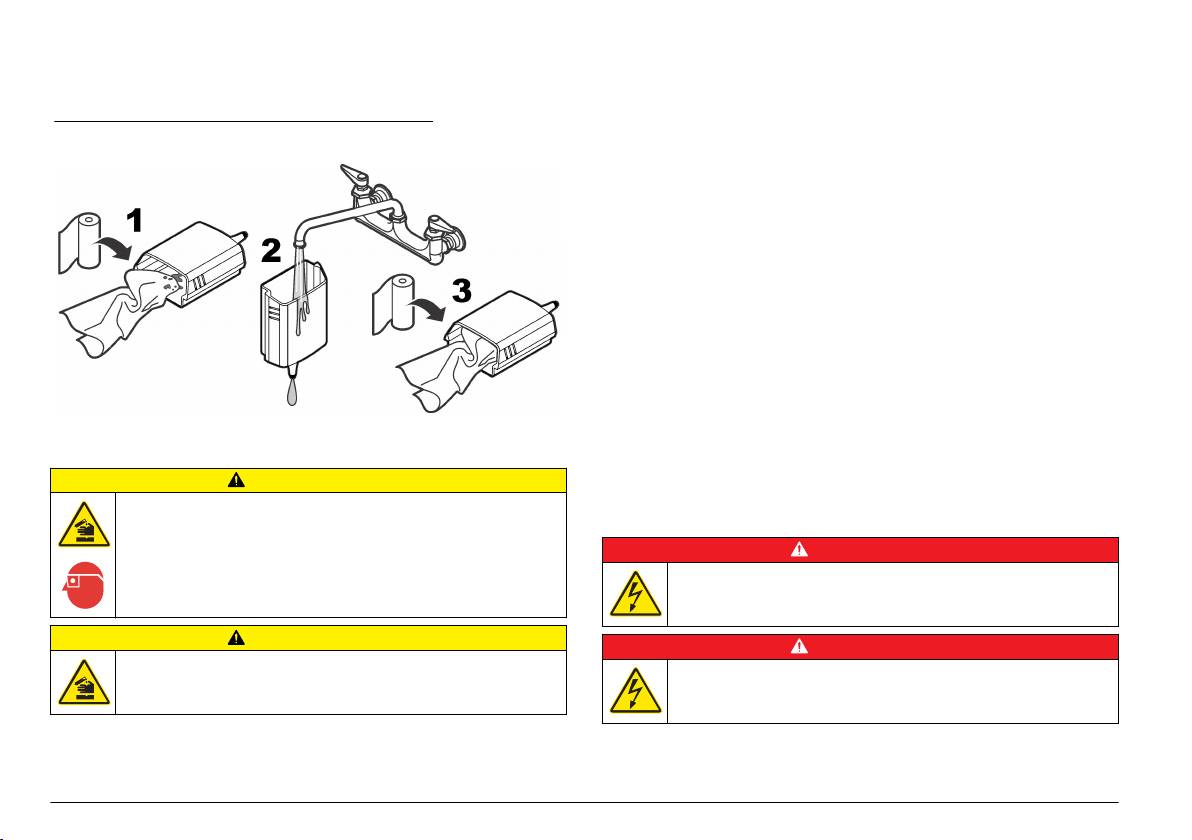 1
2
3