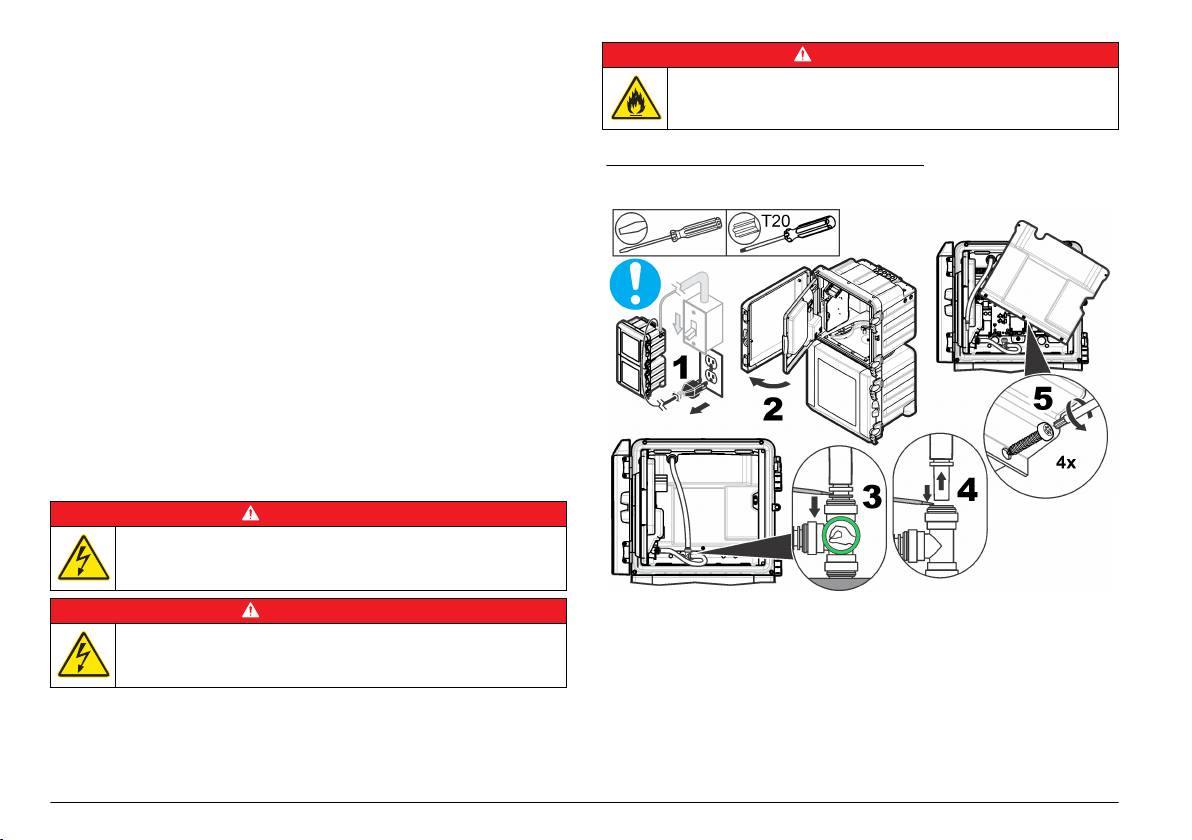 T20

1

2

3

4

5

4x