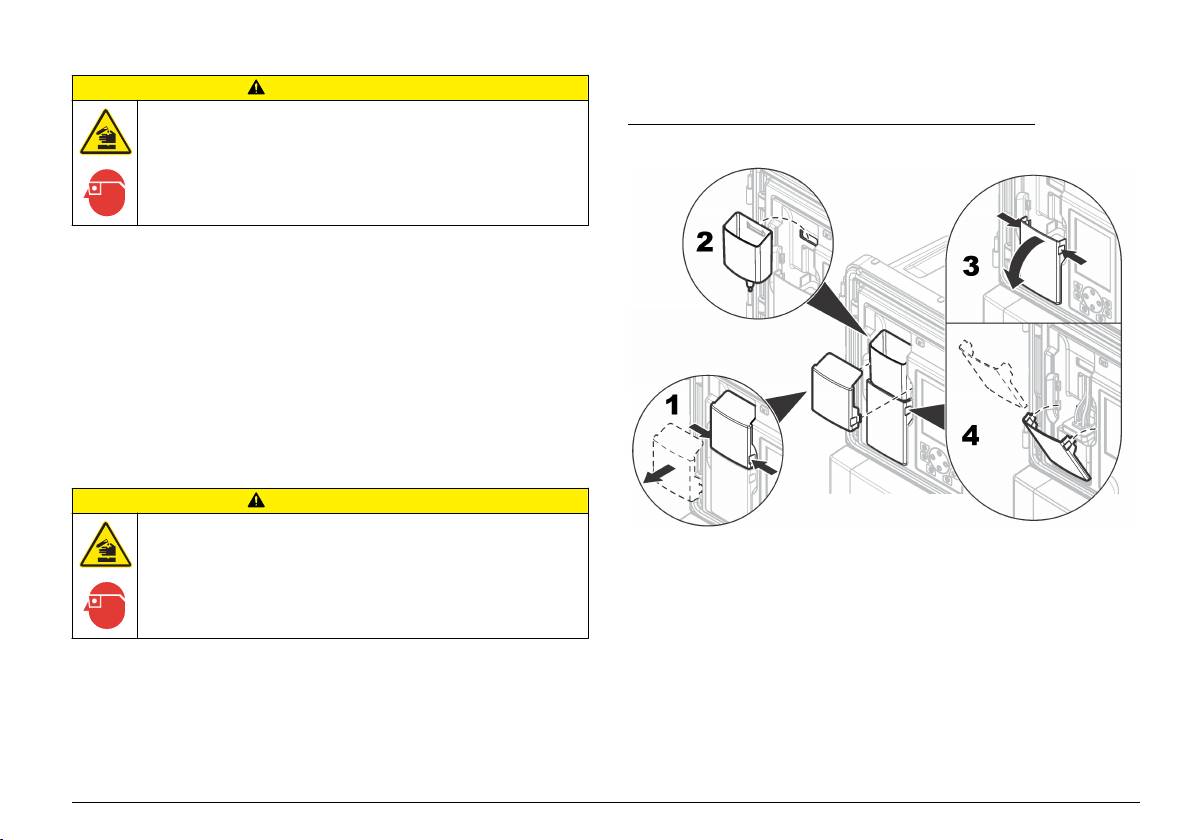 2

3

1

4