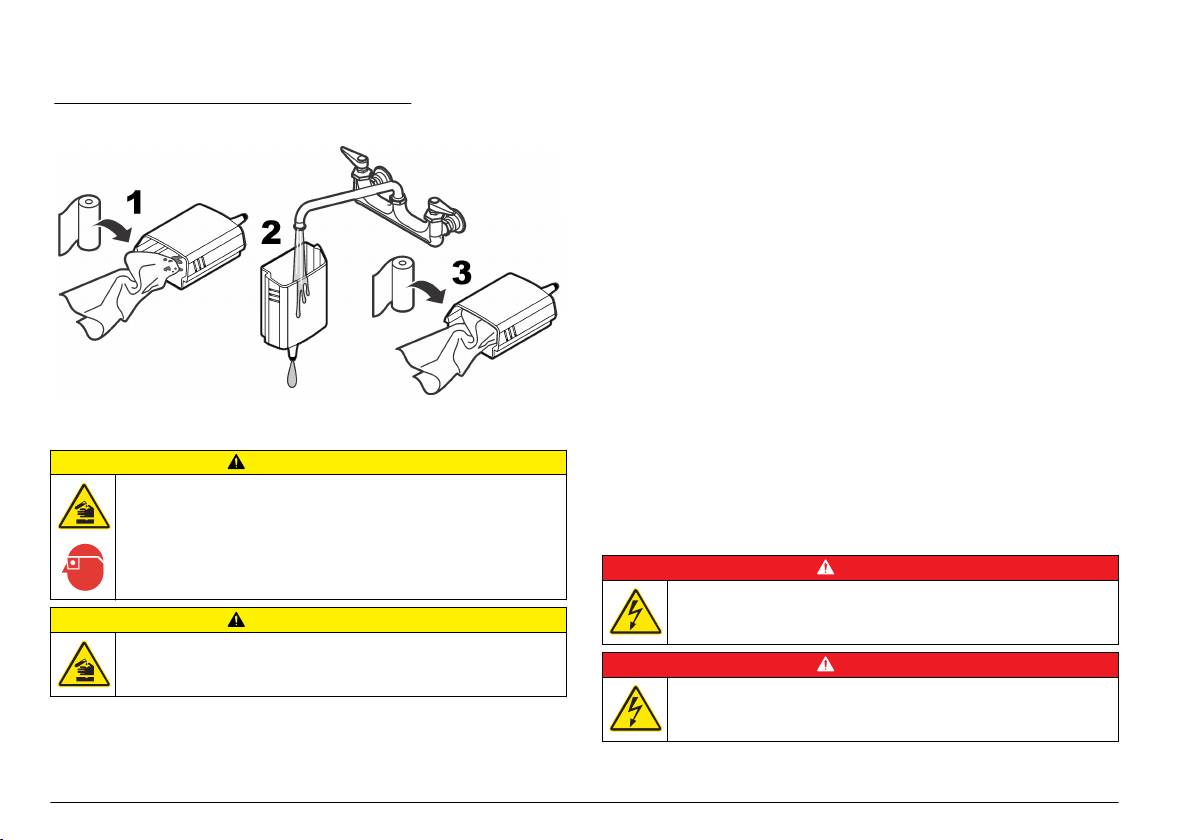 1

2

3