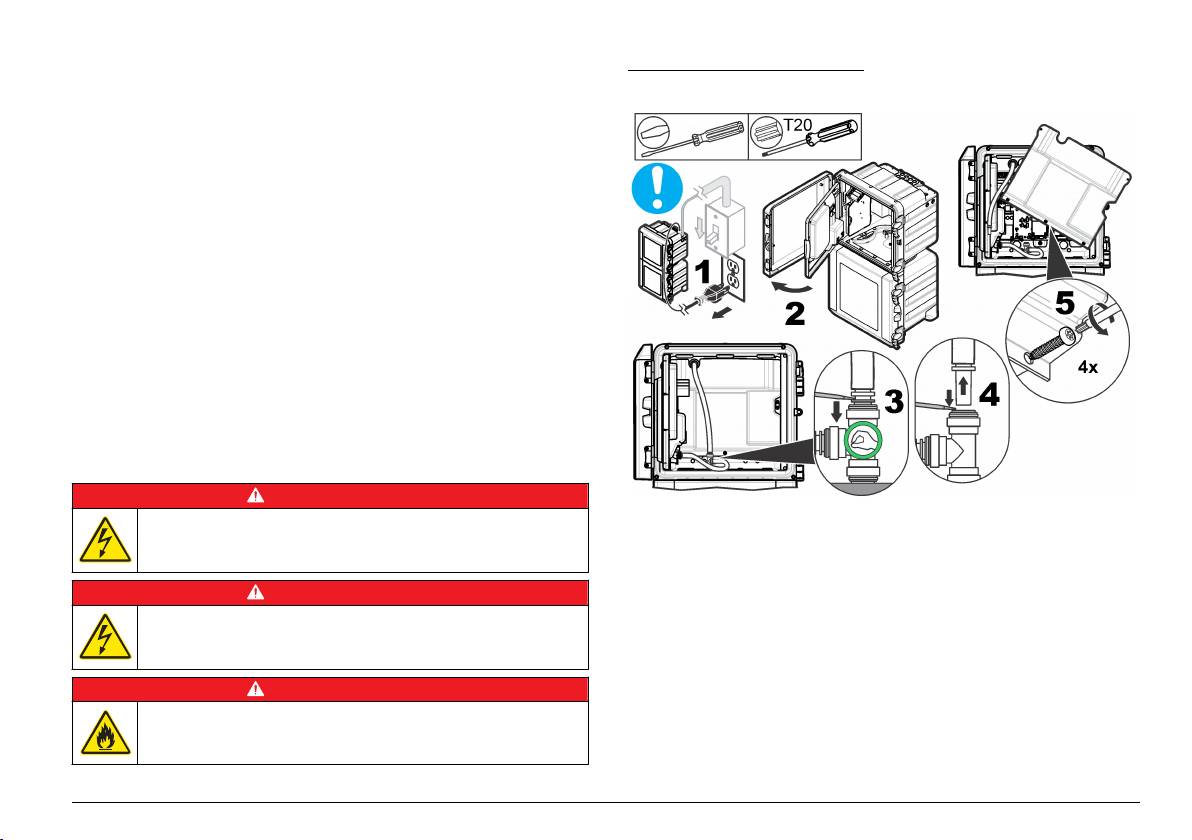 T20

1

2

3

4

5

4x