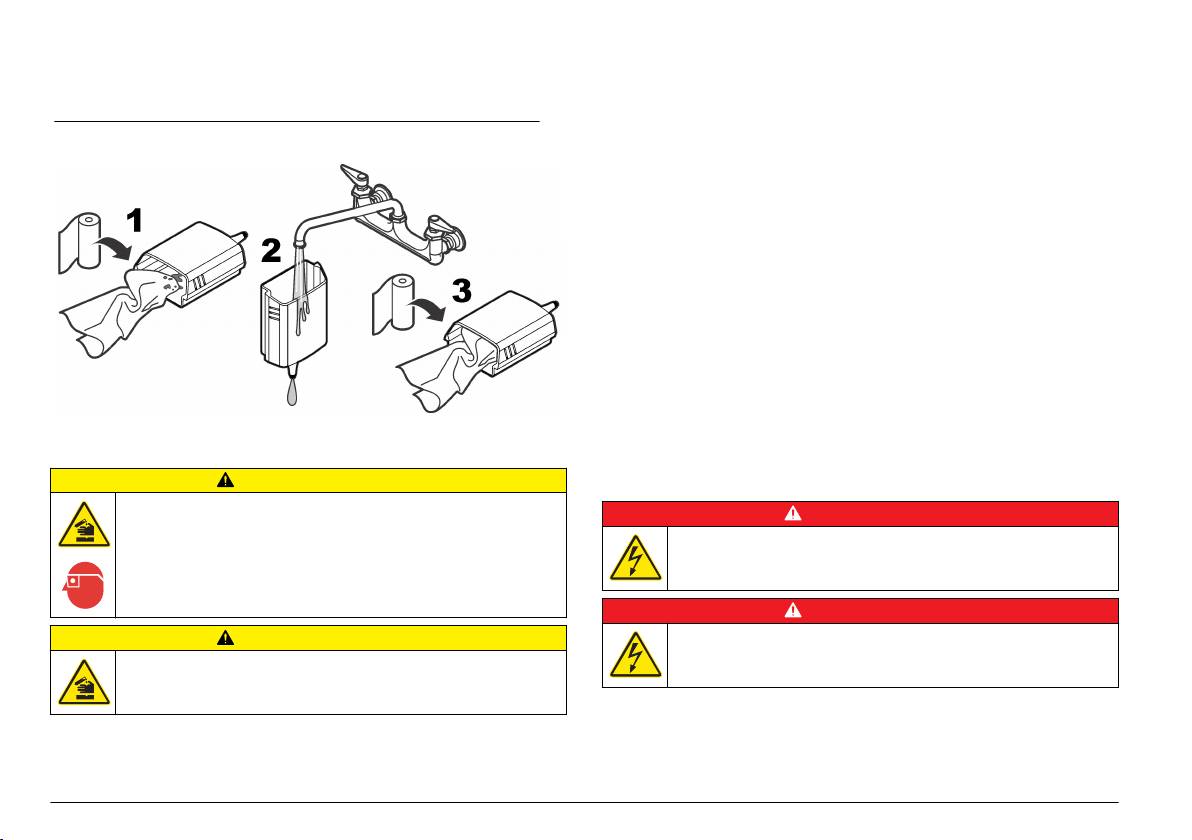 1

2

3