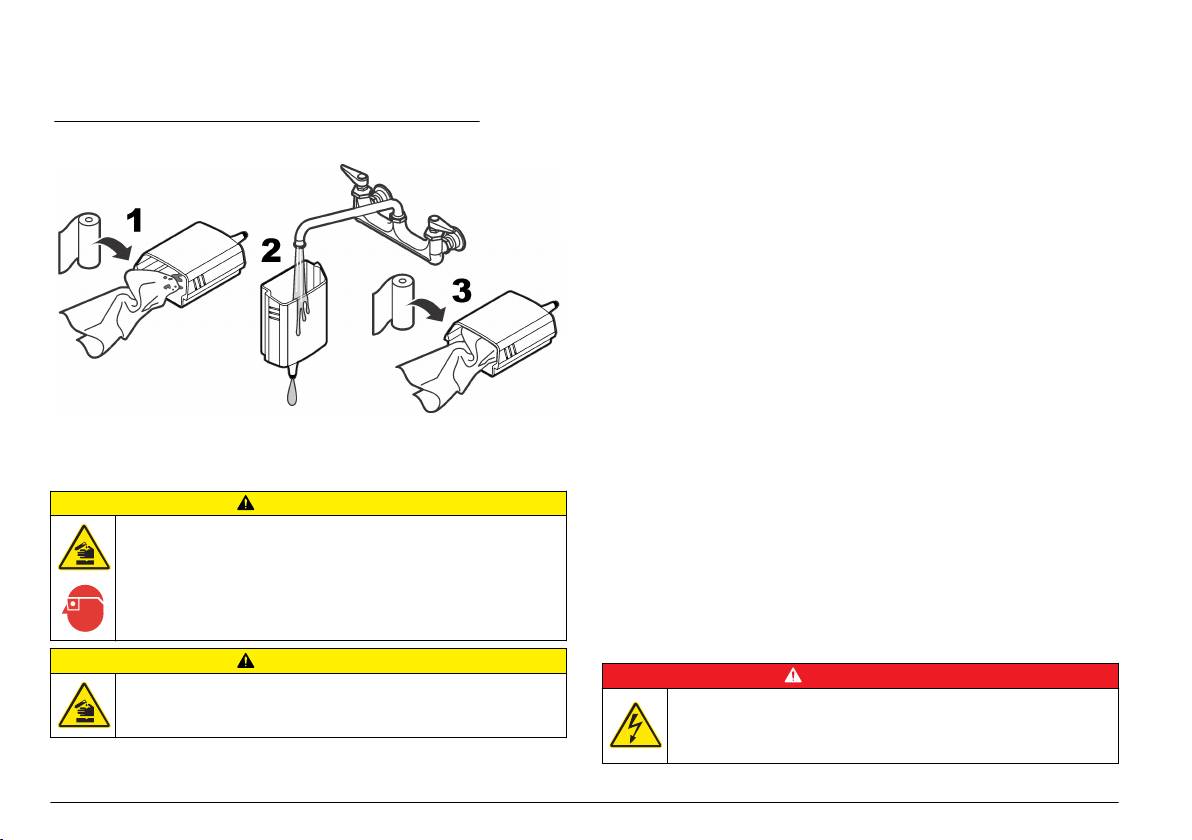 1

2

3