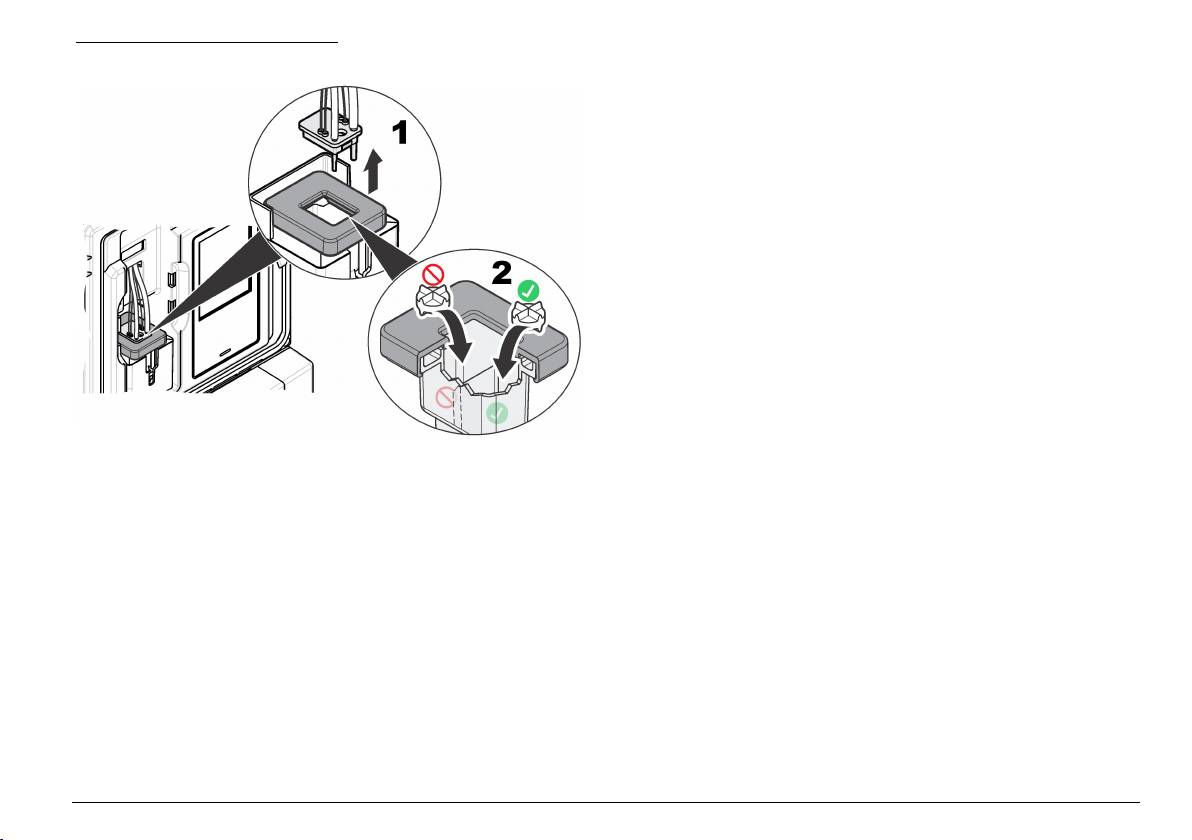 1

2