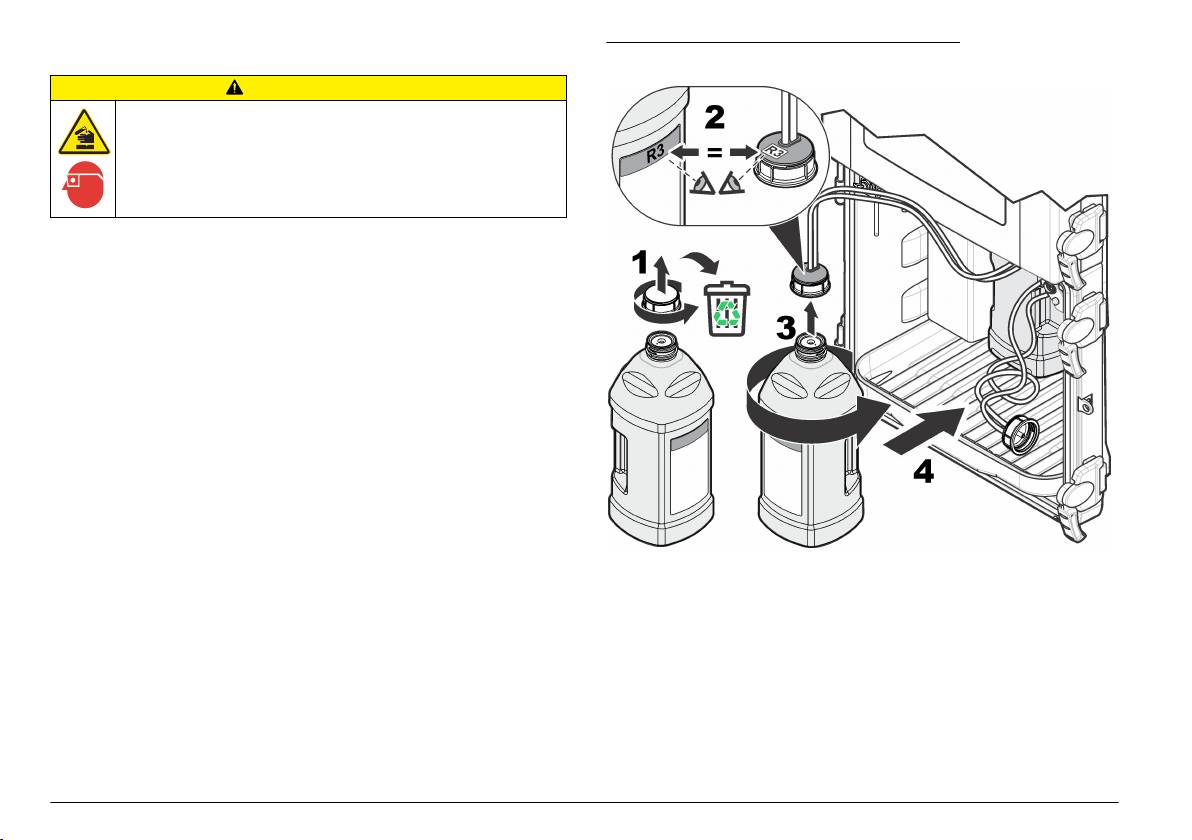 2

R3

=

R3

1

3

4