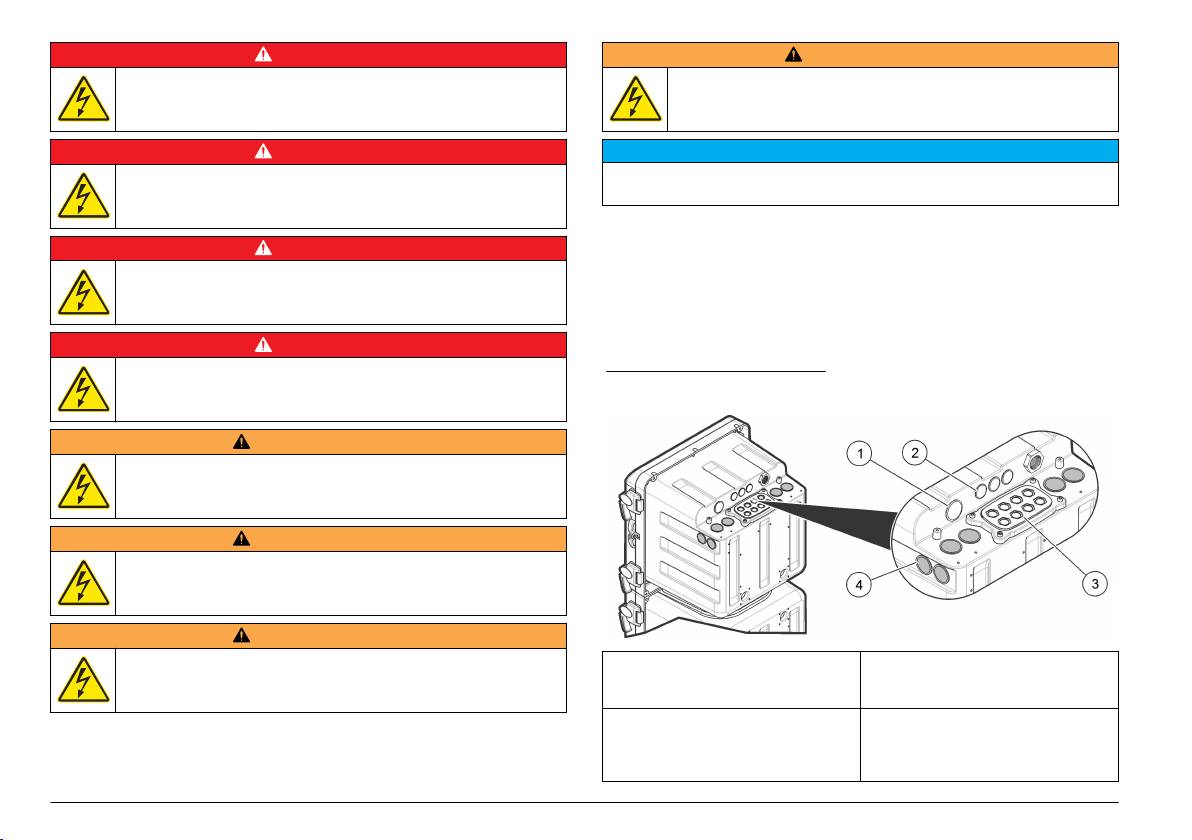 1

2

3

4