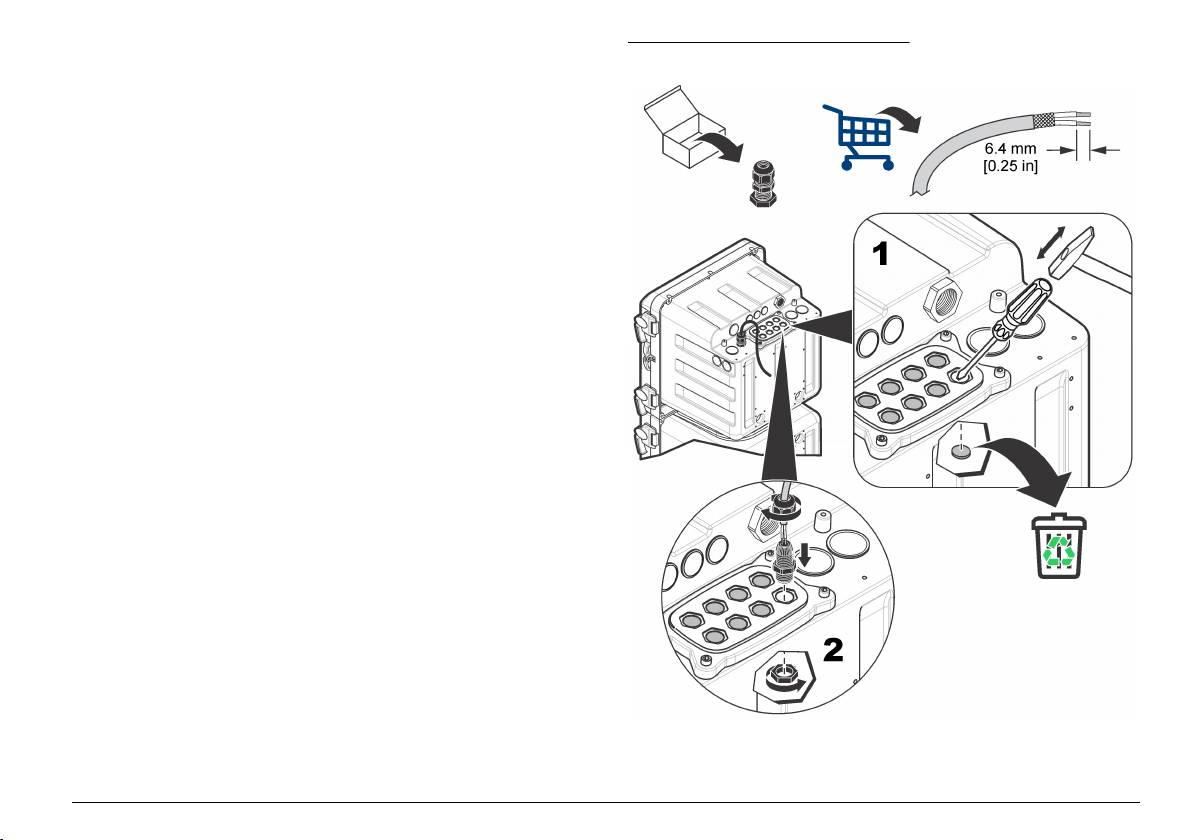 6.4 mm
[0.25 in]

1

2