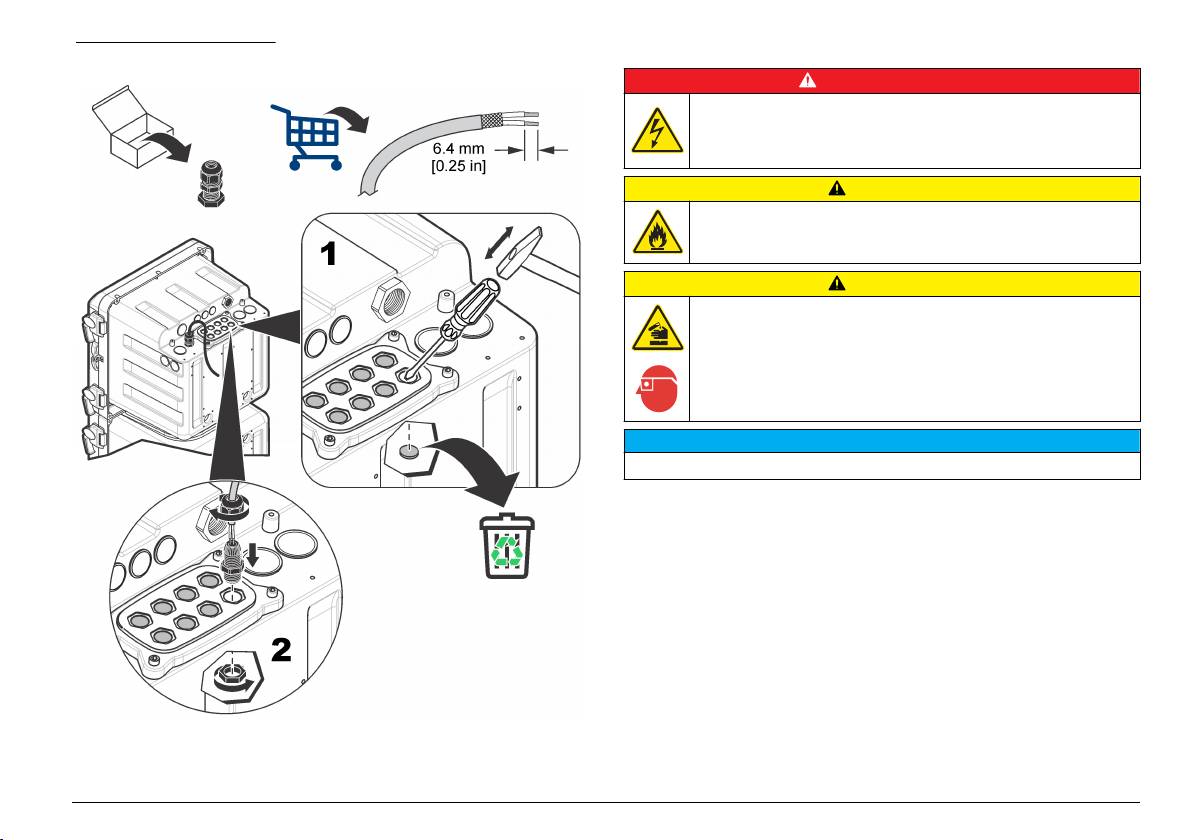 6.4 mm
[0.25 in]

1

2