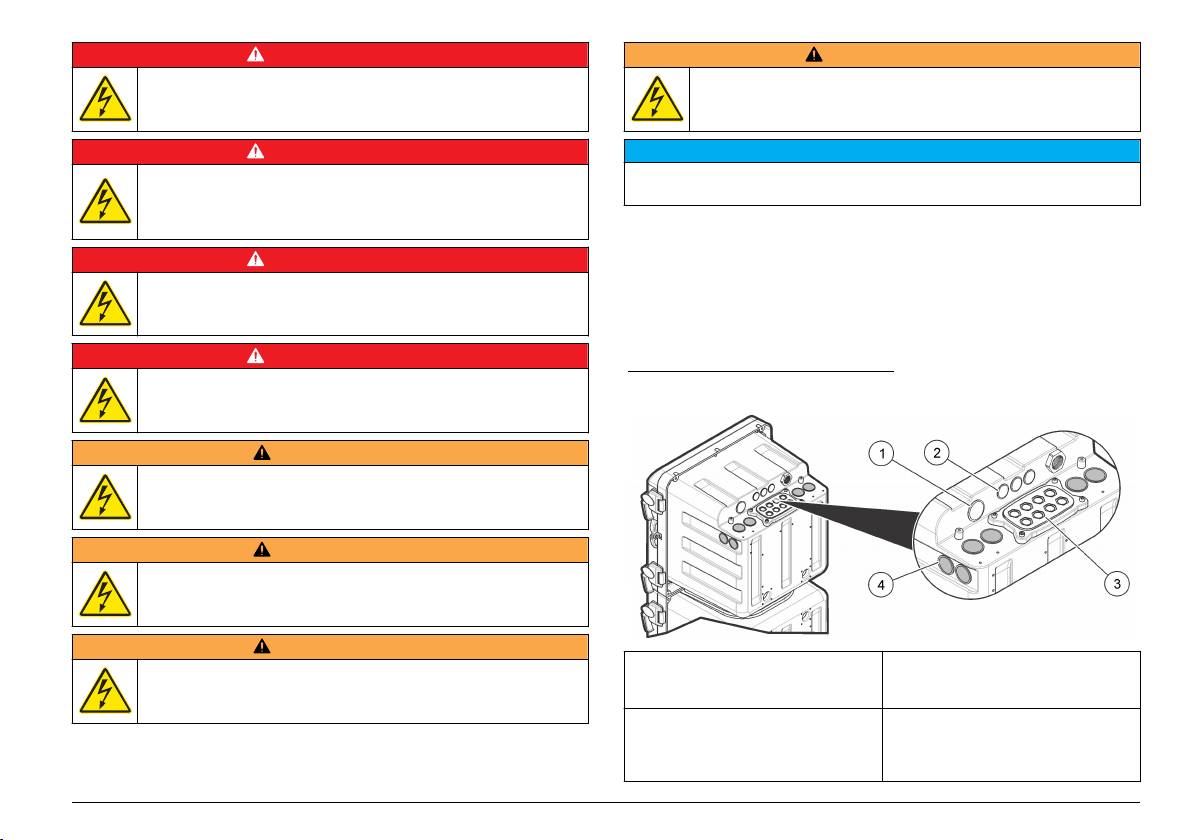 1

2

3

4