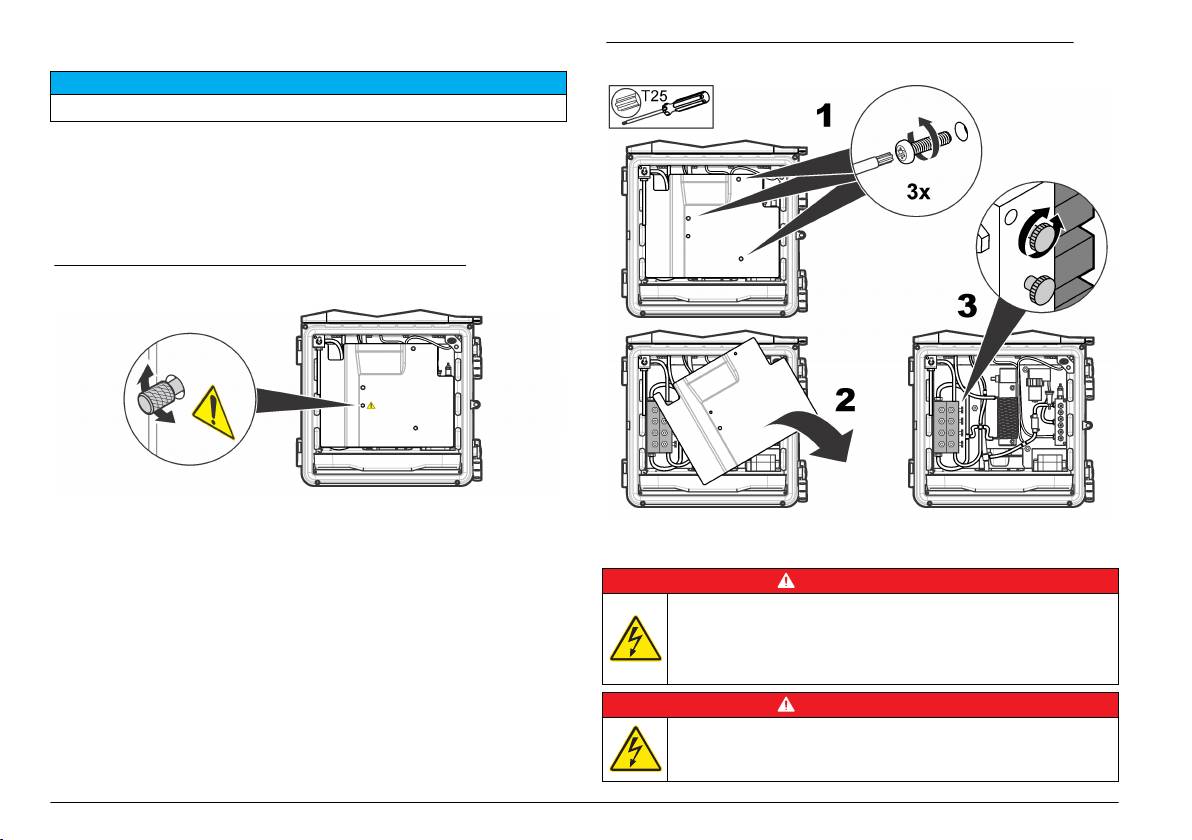 T25

1

3x

3

2