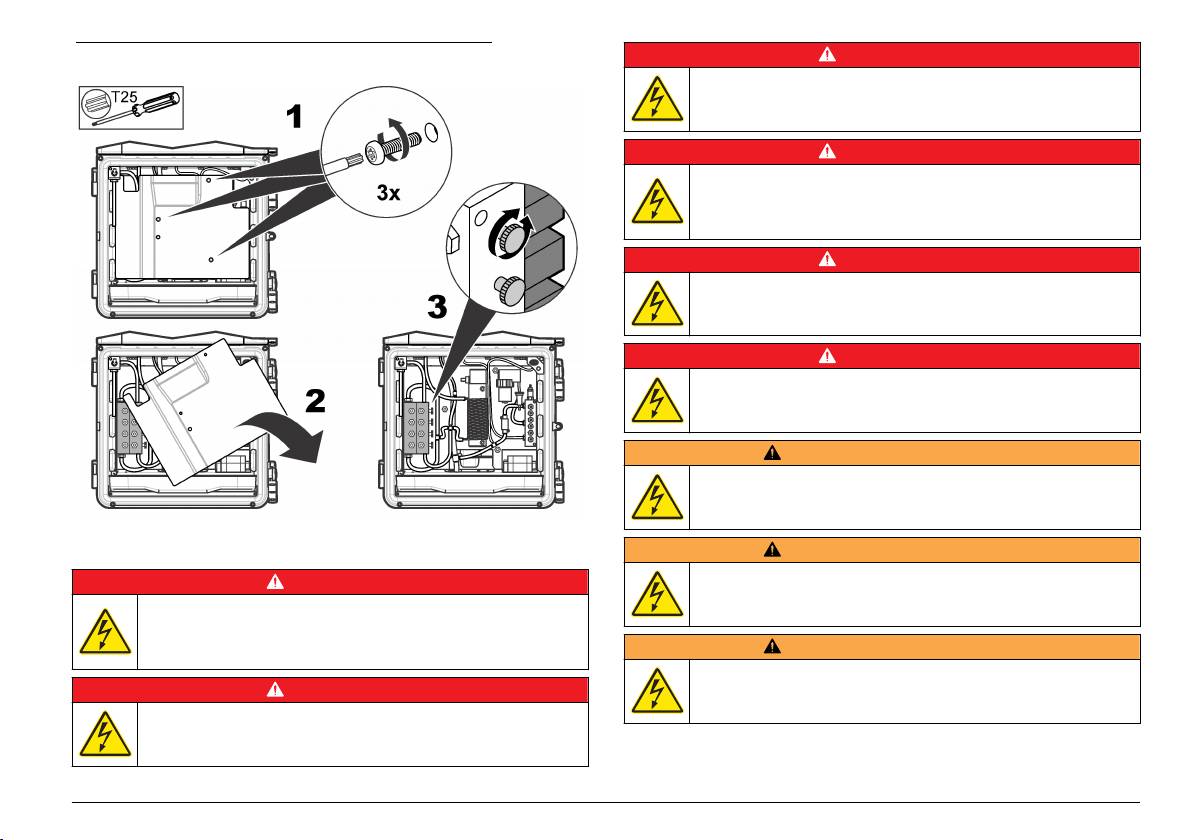 T25

1

3x

3

2