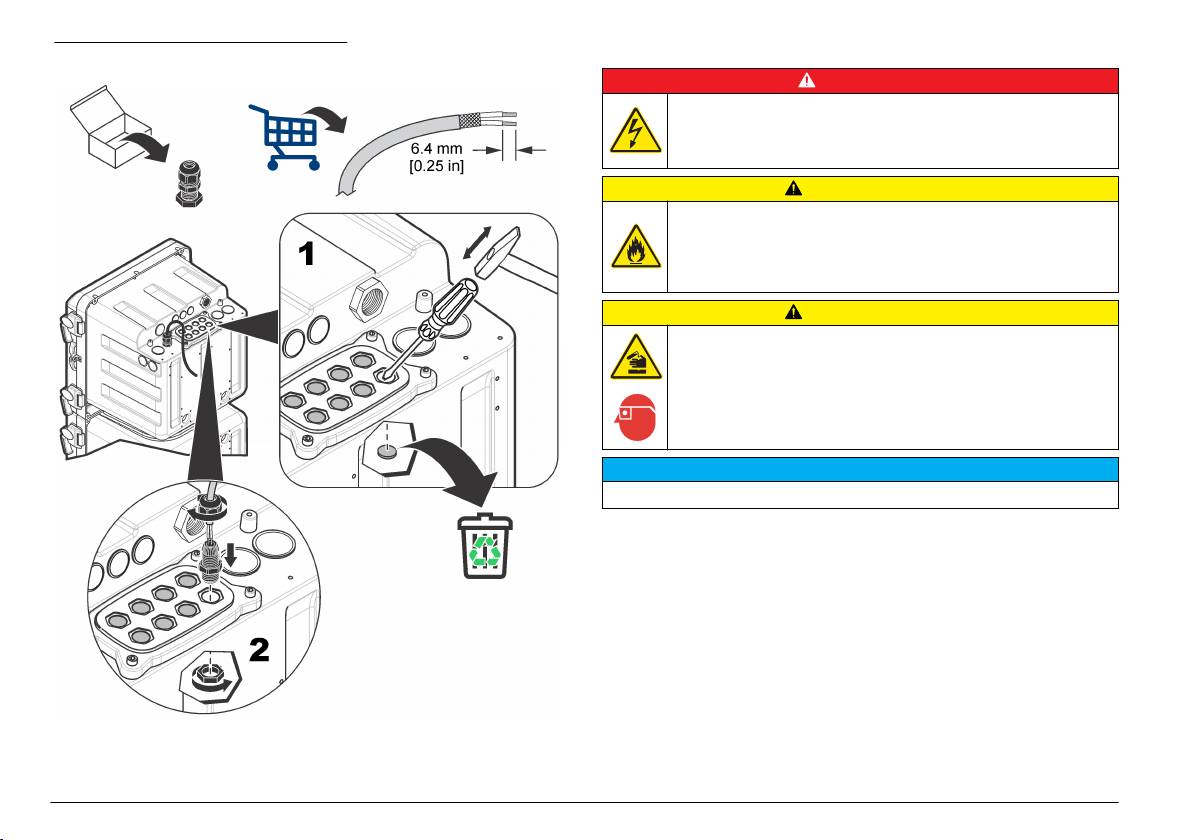 6.4 mm
[0.25 in]

1

2