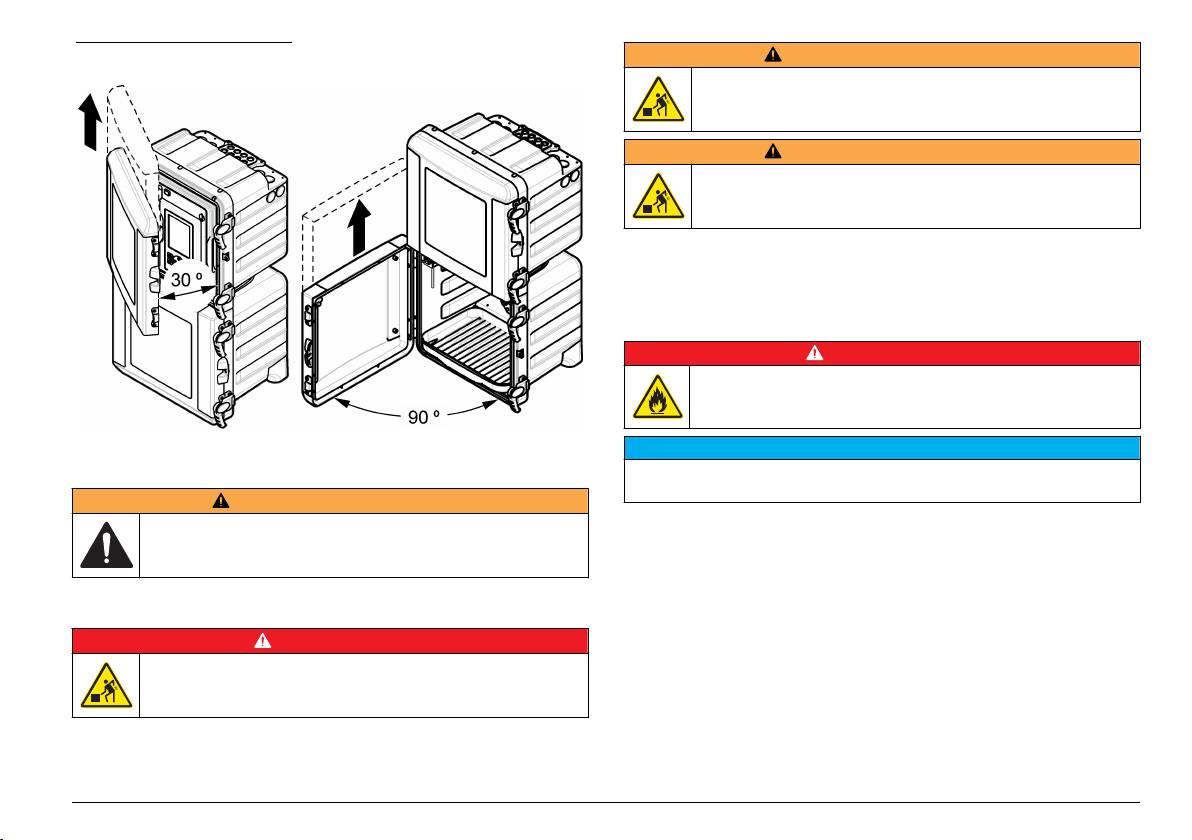 30 º

90 º