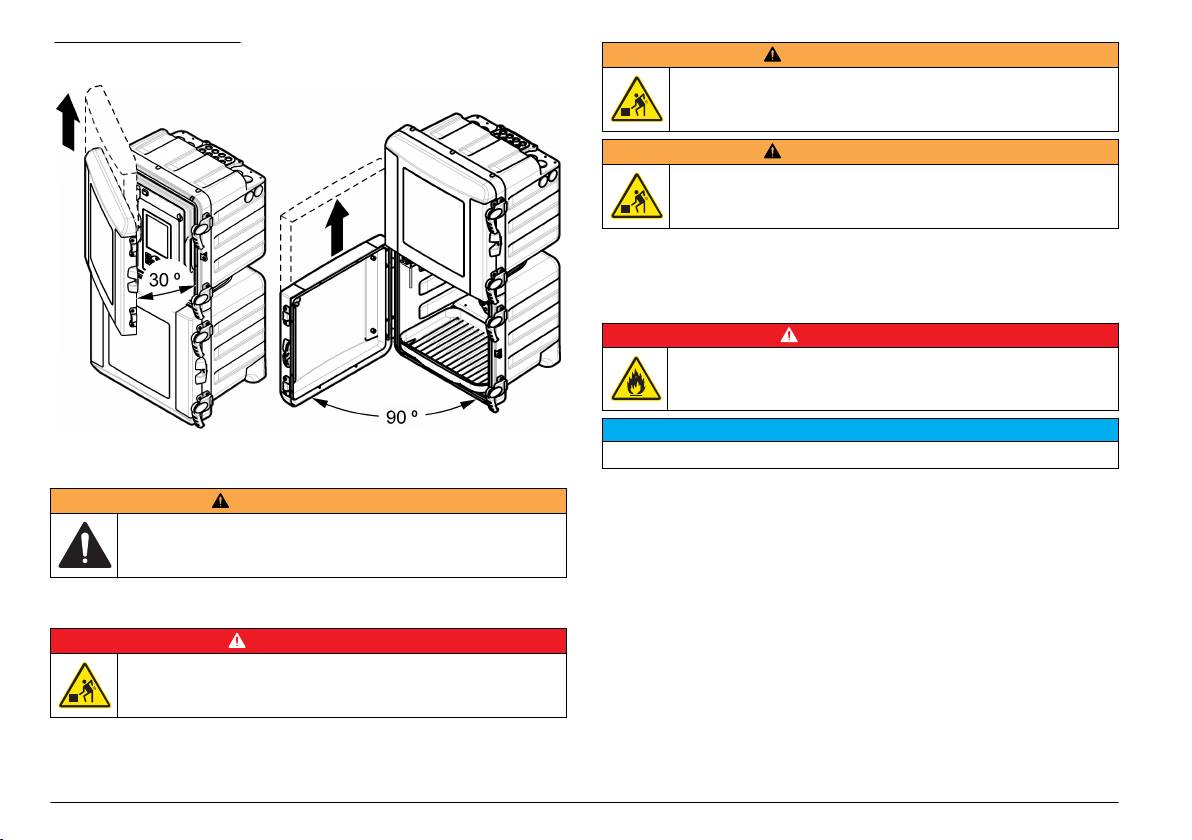 30 º

90 º