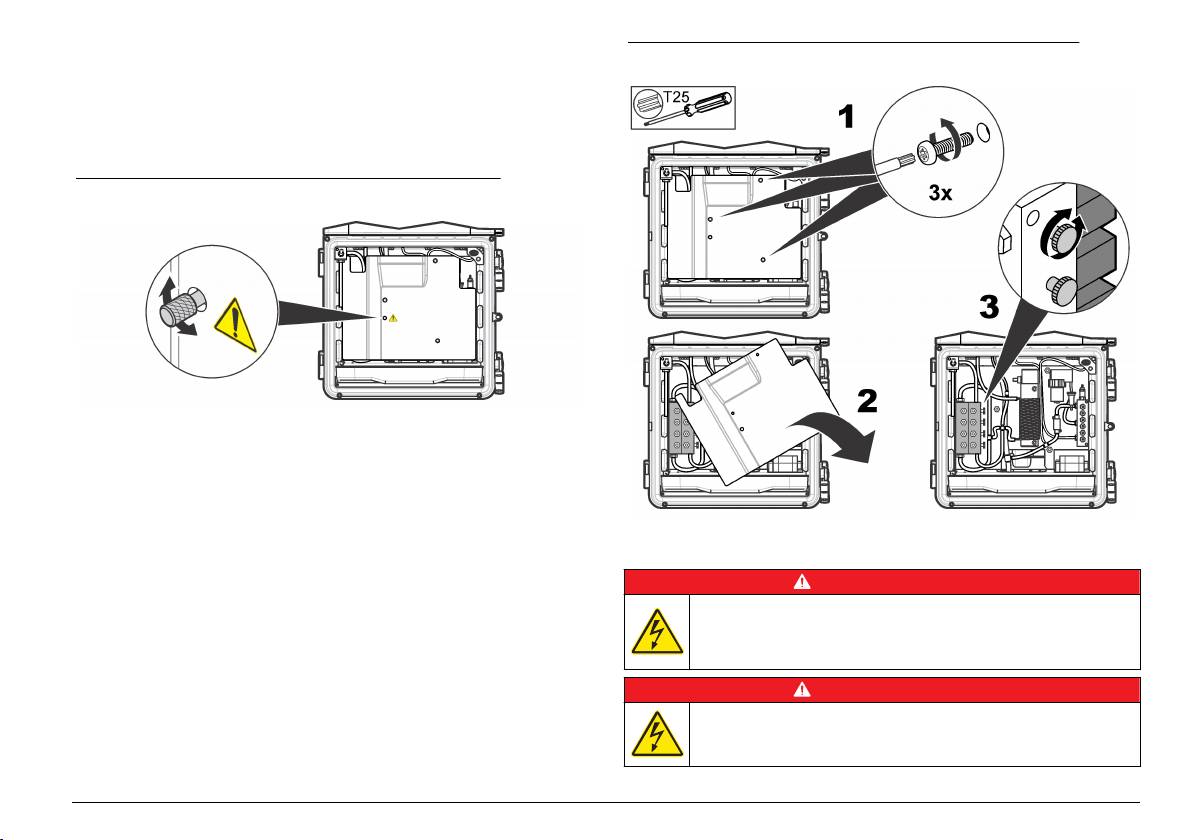 T25

1

3x

3

2