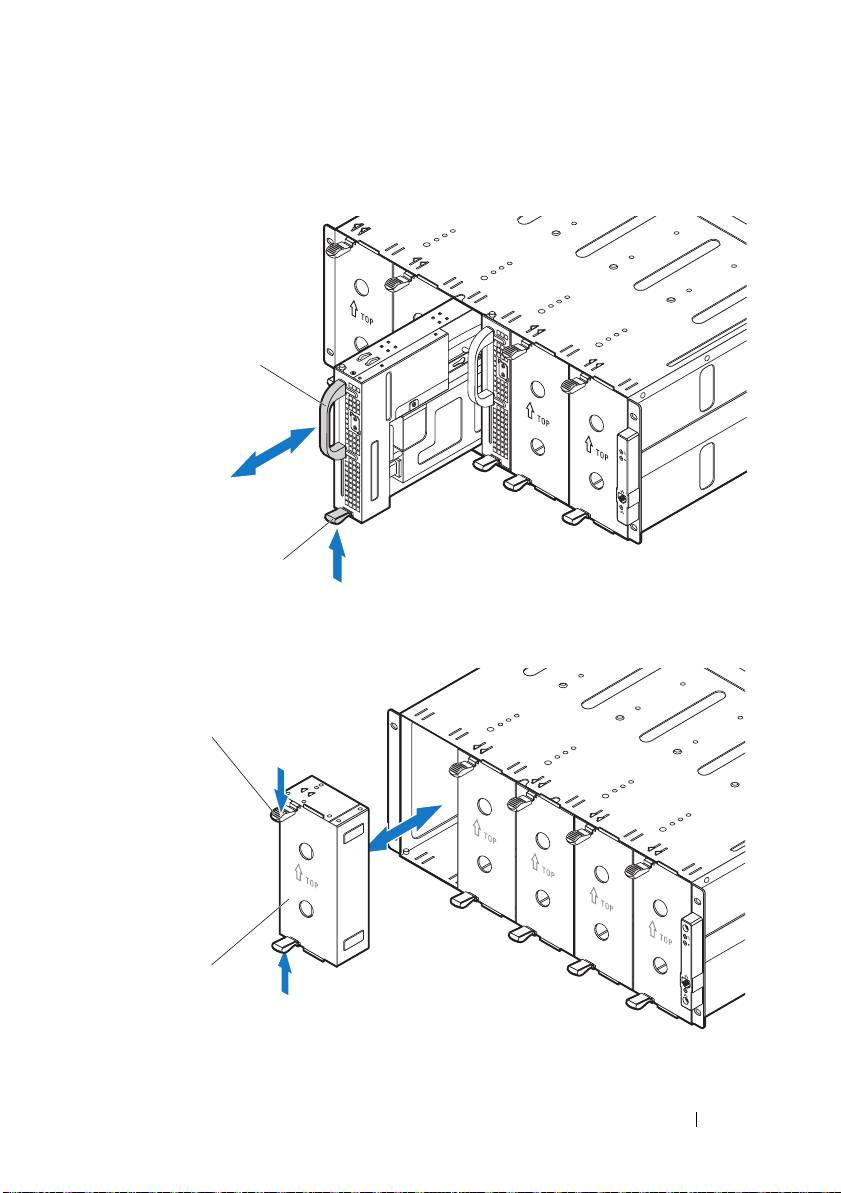 TOP

TOP

TOP

TOP

TOP

TOP

TOP

TOP