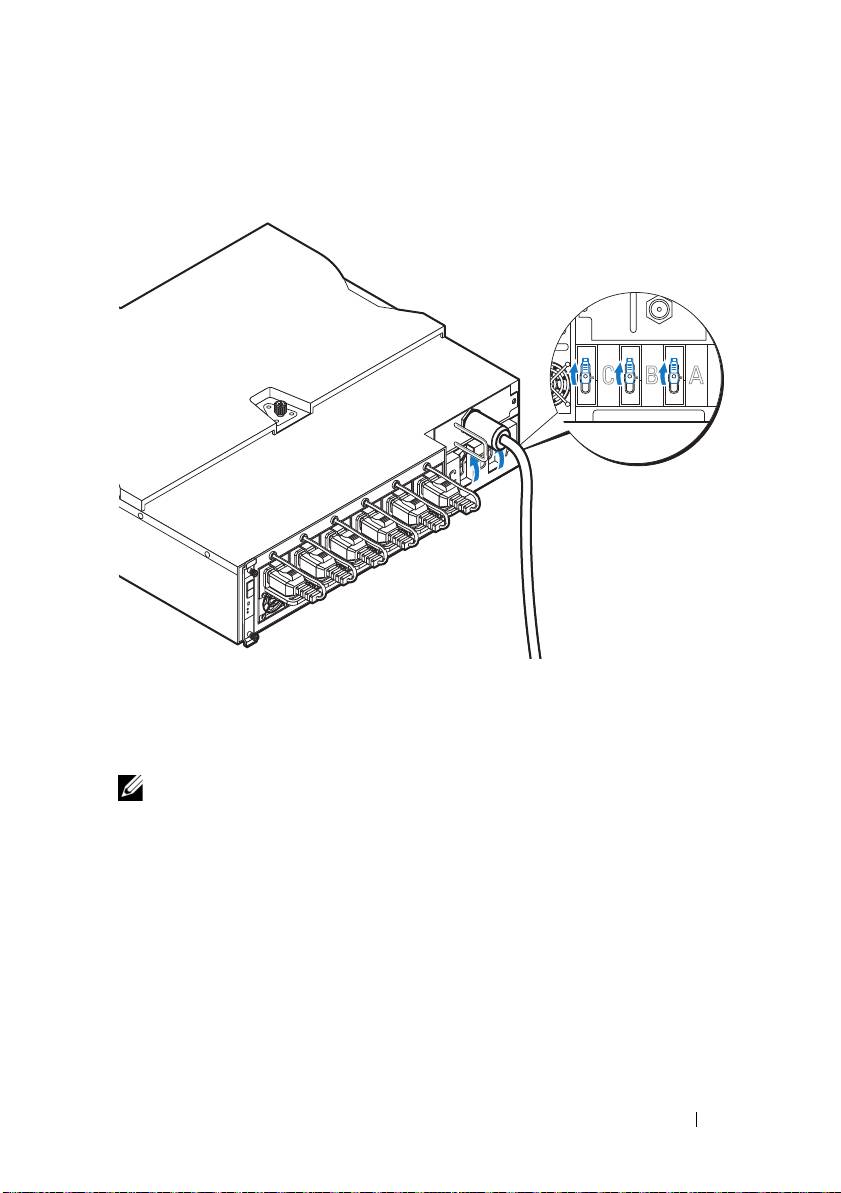 C B A