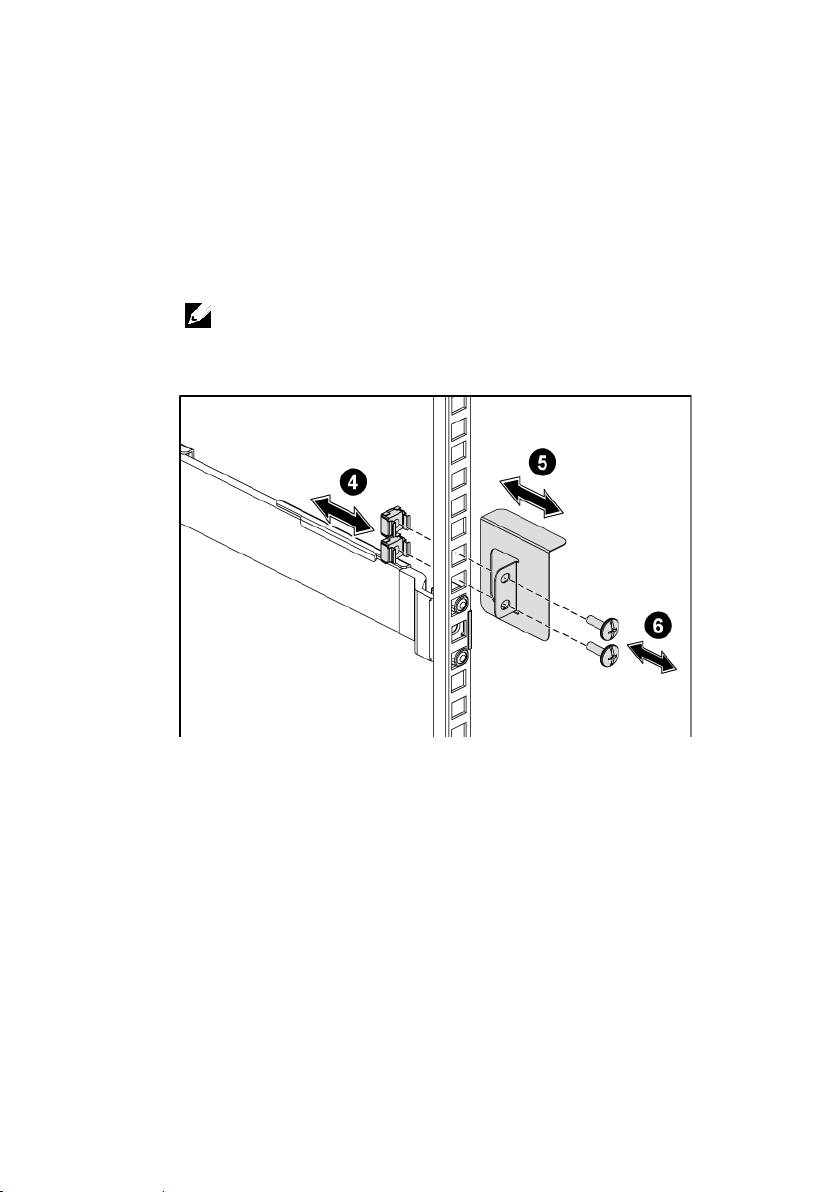 4

5

6