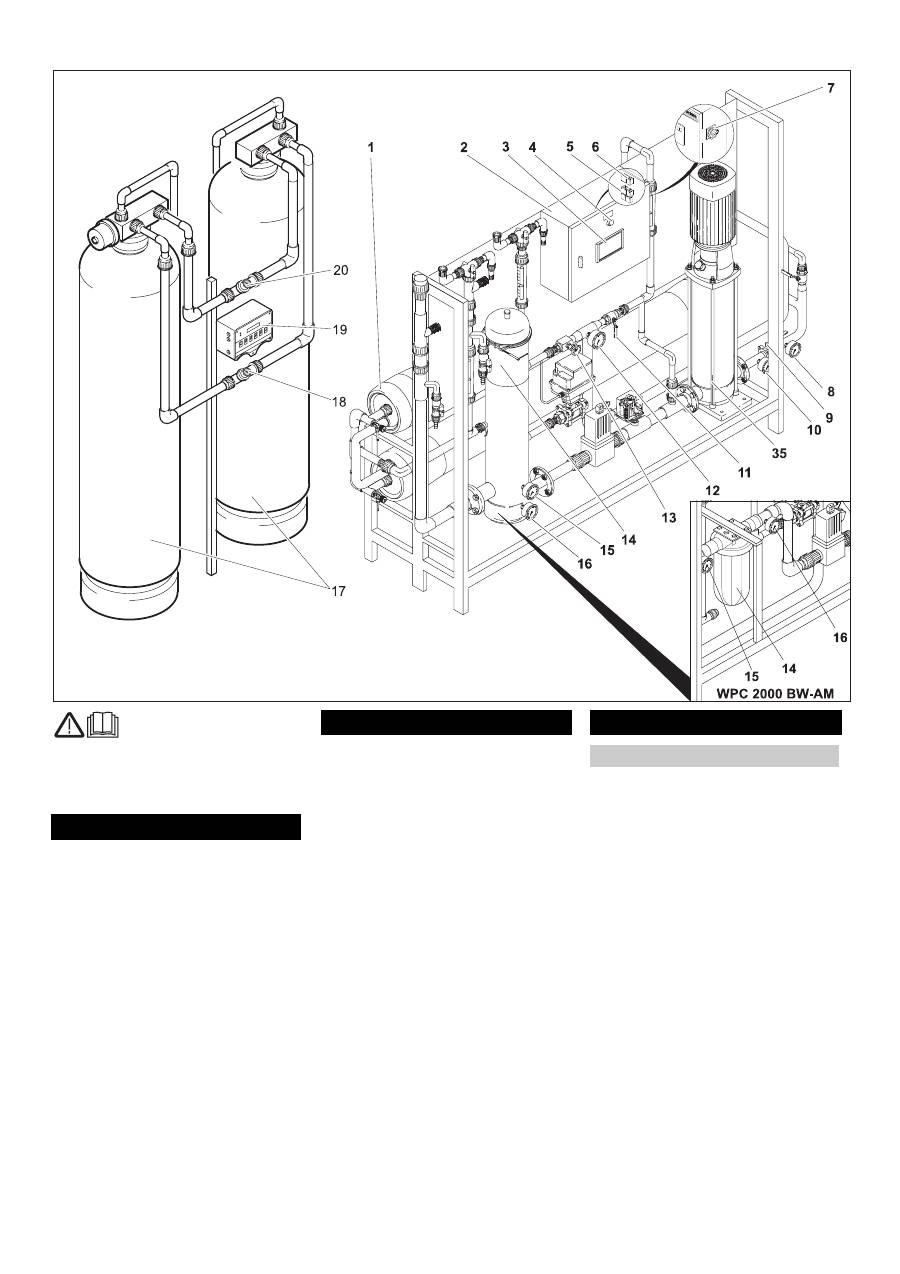 1
2
3
4
5
6
7
20
19
18
17
8
9
10
35
11
12
13
14
15
16
16
14
15
WPC 2000 BW-AM