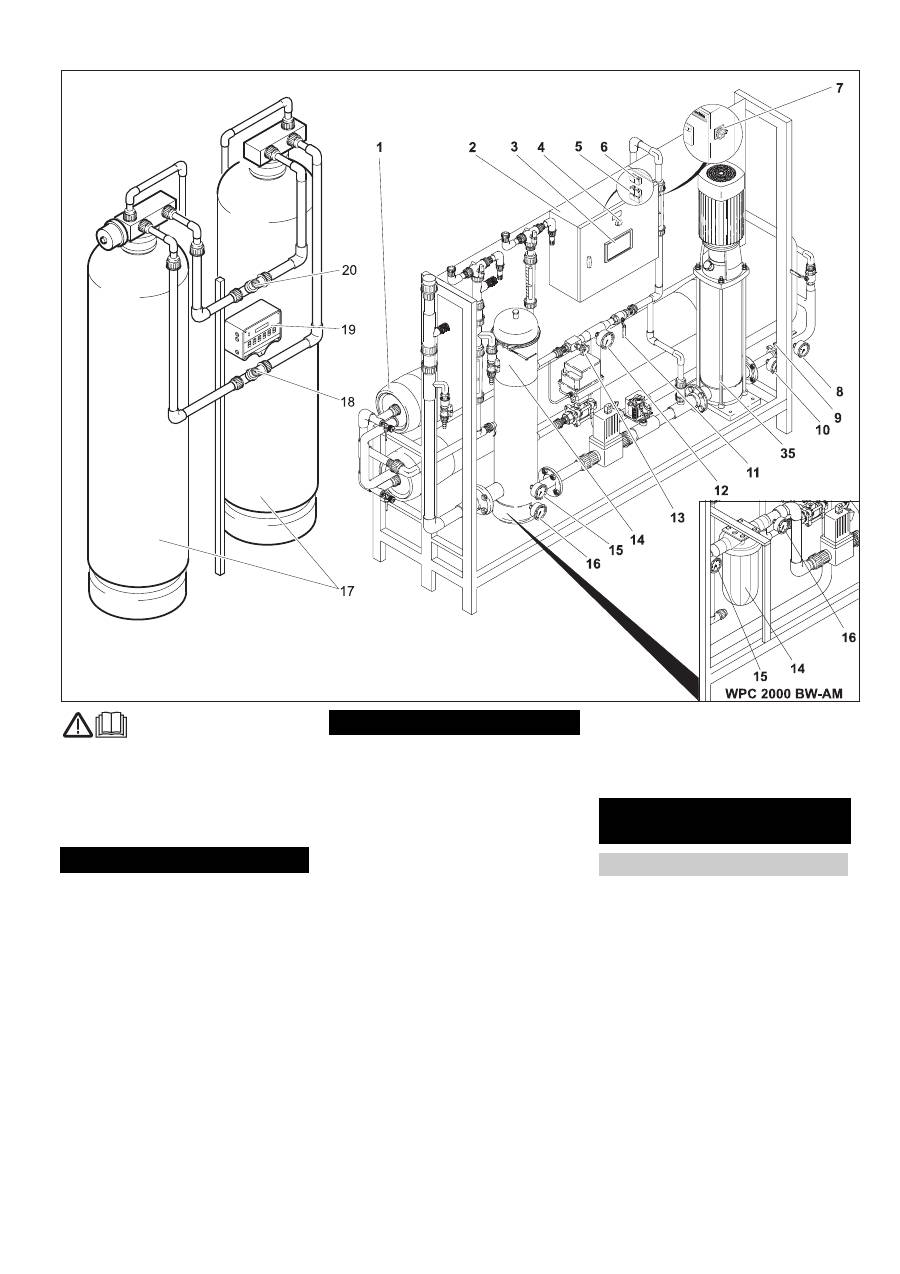 1
2
3
4
5
6
7
20
19
18
17
8
9
10
35
11
12
13
14
15
16
16
14
15
WPC 2000 BW-AM