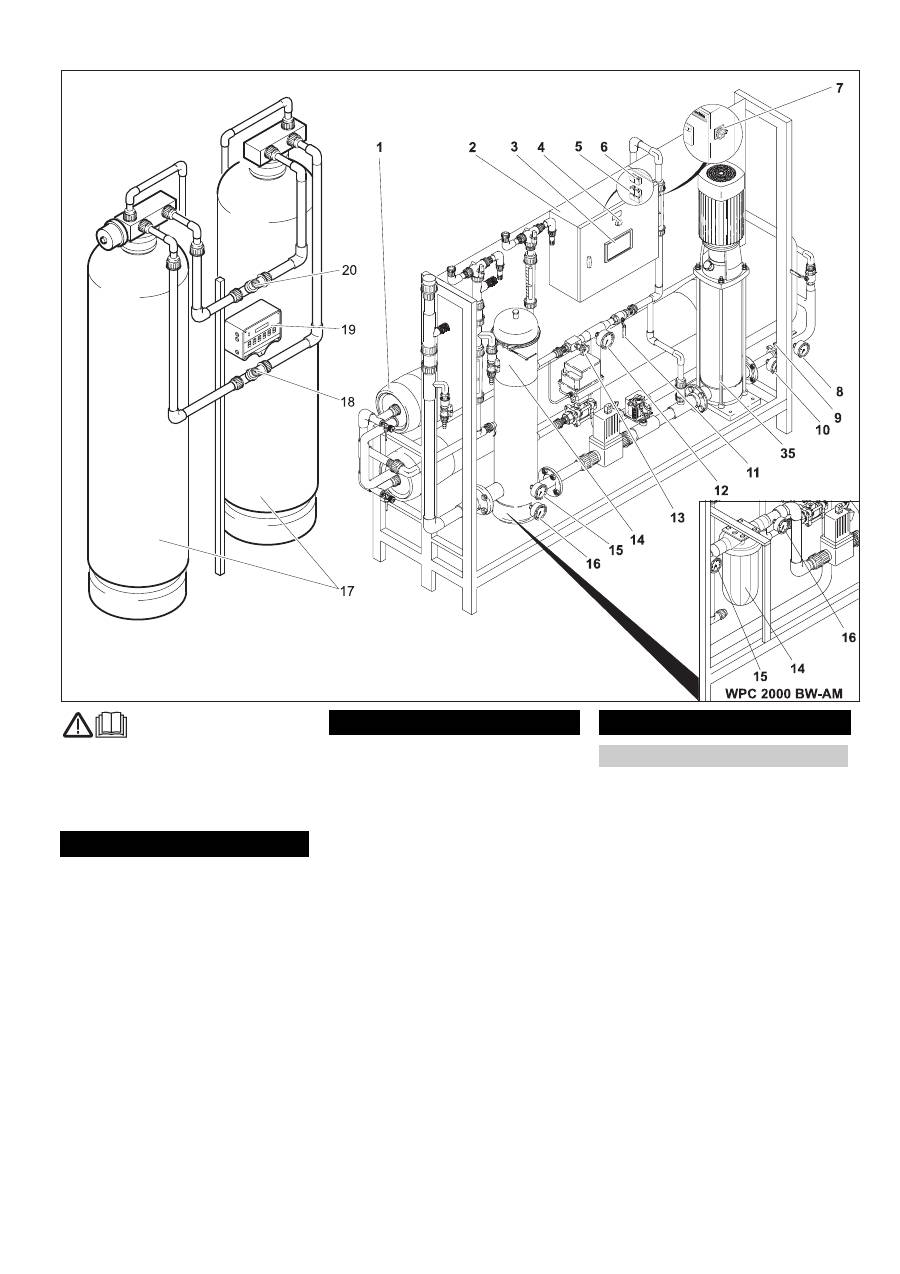 1
2
3
4
5
6
7
20
19
18
17
8
9
10
35
11
12
13
14
15
16
16
14
15
WPC 2000 BW-AM