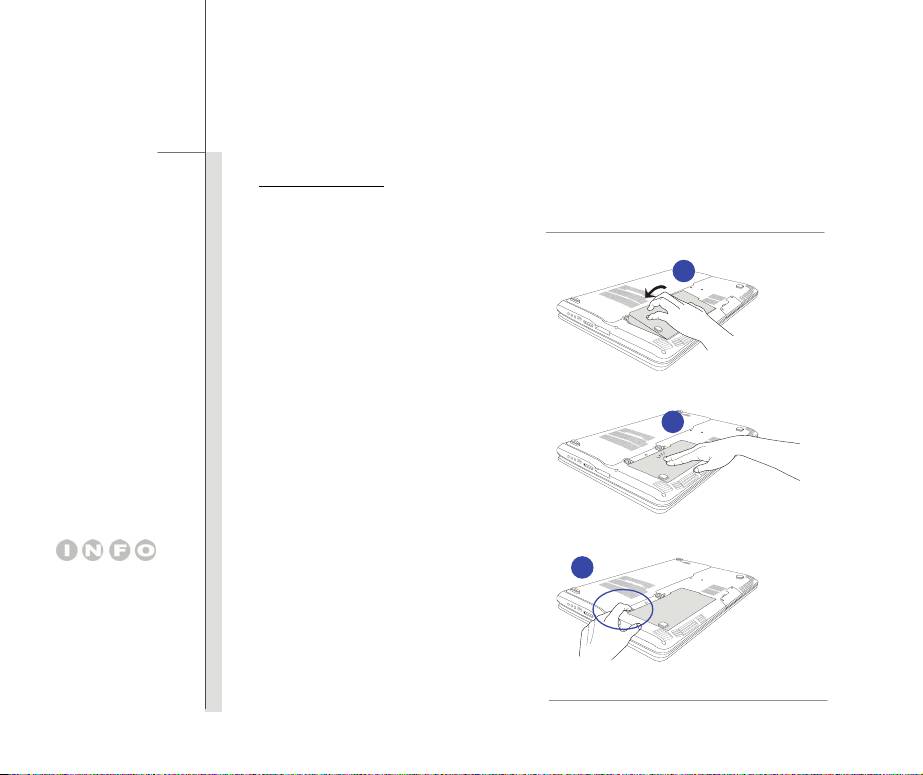 INFO