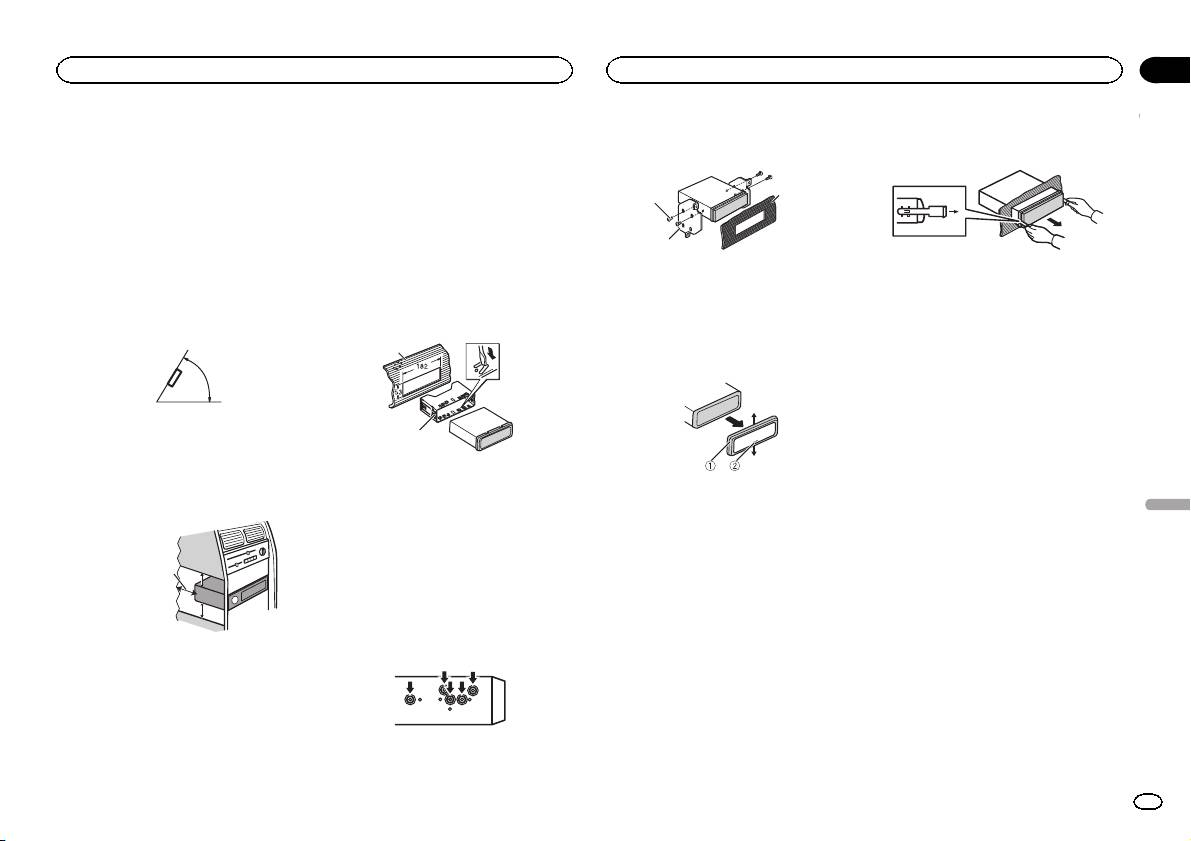 182

①  ②