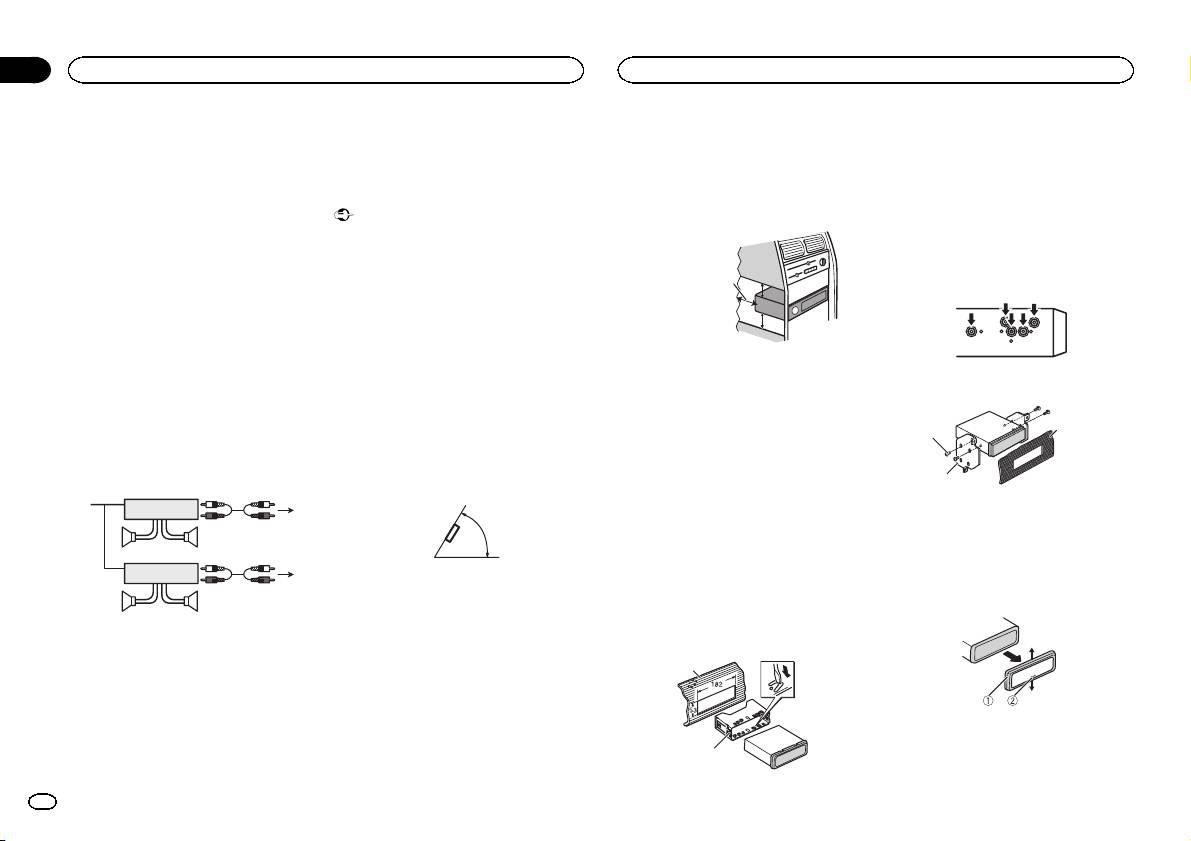 ①
②